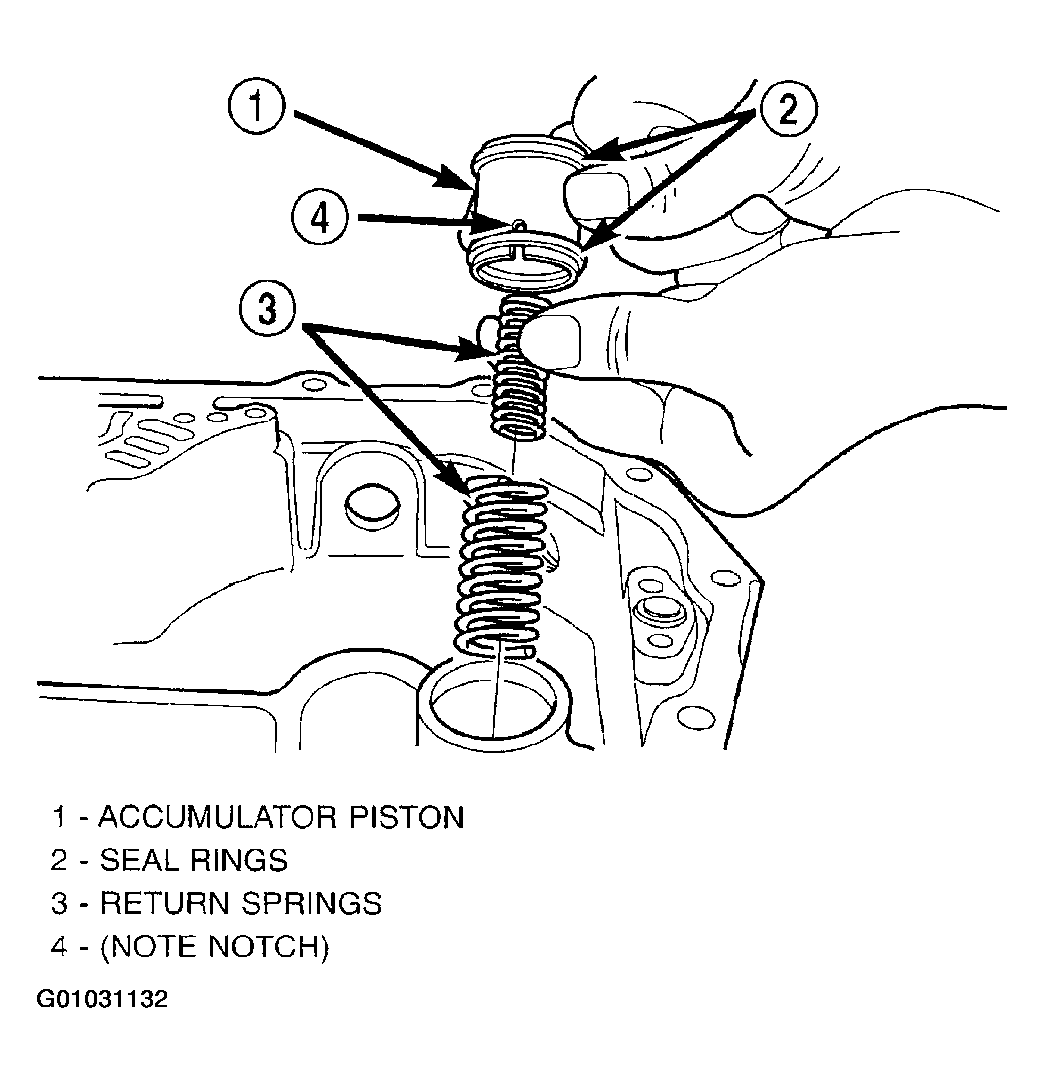 1
2
4
3

1 - ACCUMULATOR PISTON
2 - SEAL RINGS
3 - RETURN SPRINGS
4 - (NOTE NOTCH)

G01031132