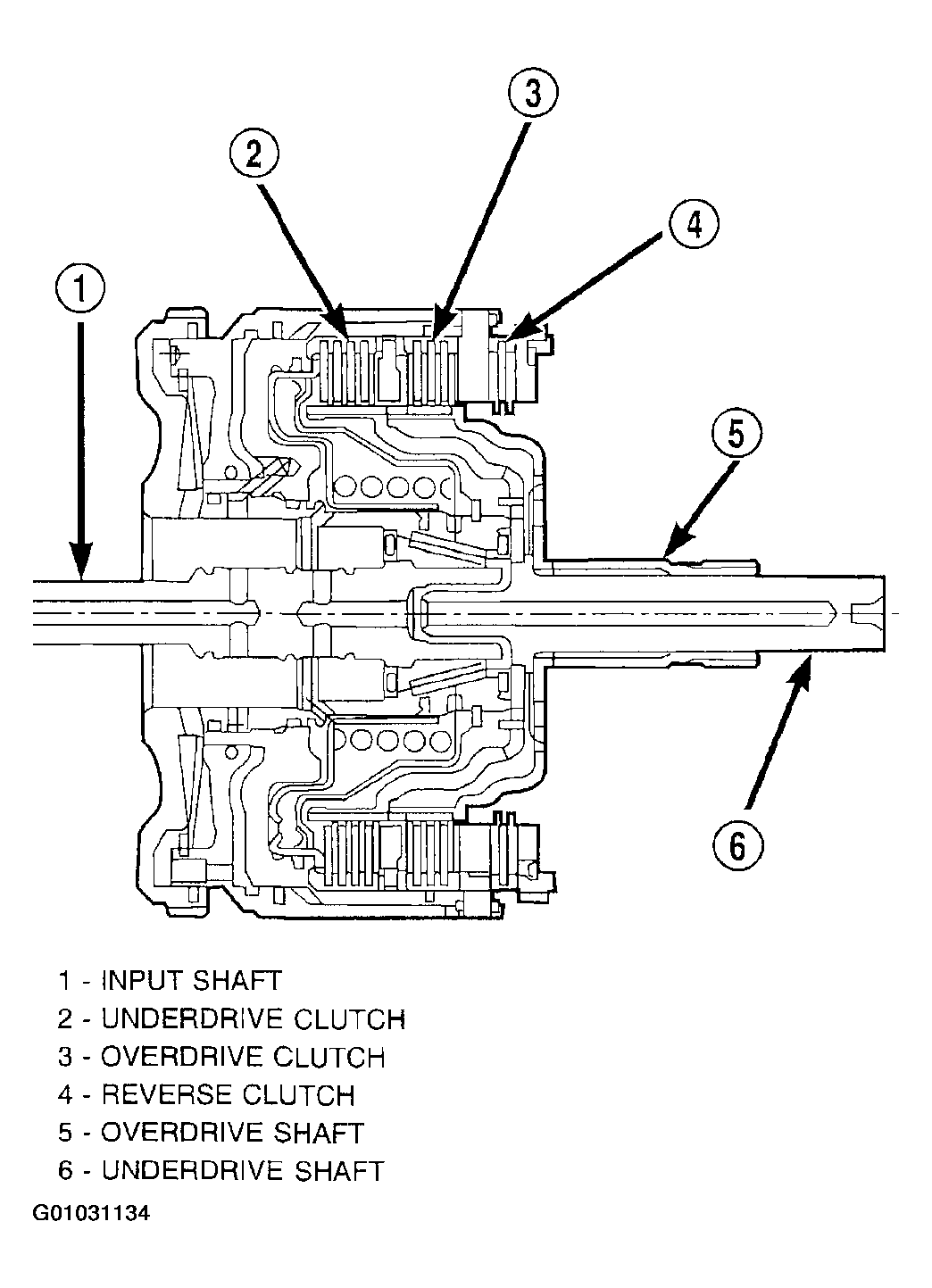 1

2

3

4

5

6

1 - INPUT SHAFT
2 - UNDERDRIVE CLUTCH
3 - OVERDRIVE CLUTCH
4 - REVERSE CLUTCH
5 - OVERDRIVE SHAFT
6 - UNDERDRIVE SHAFT

G01031134