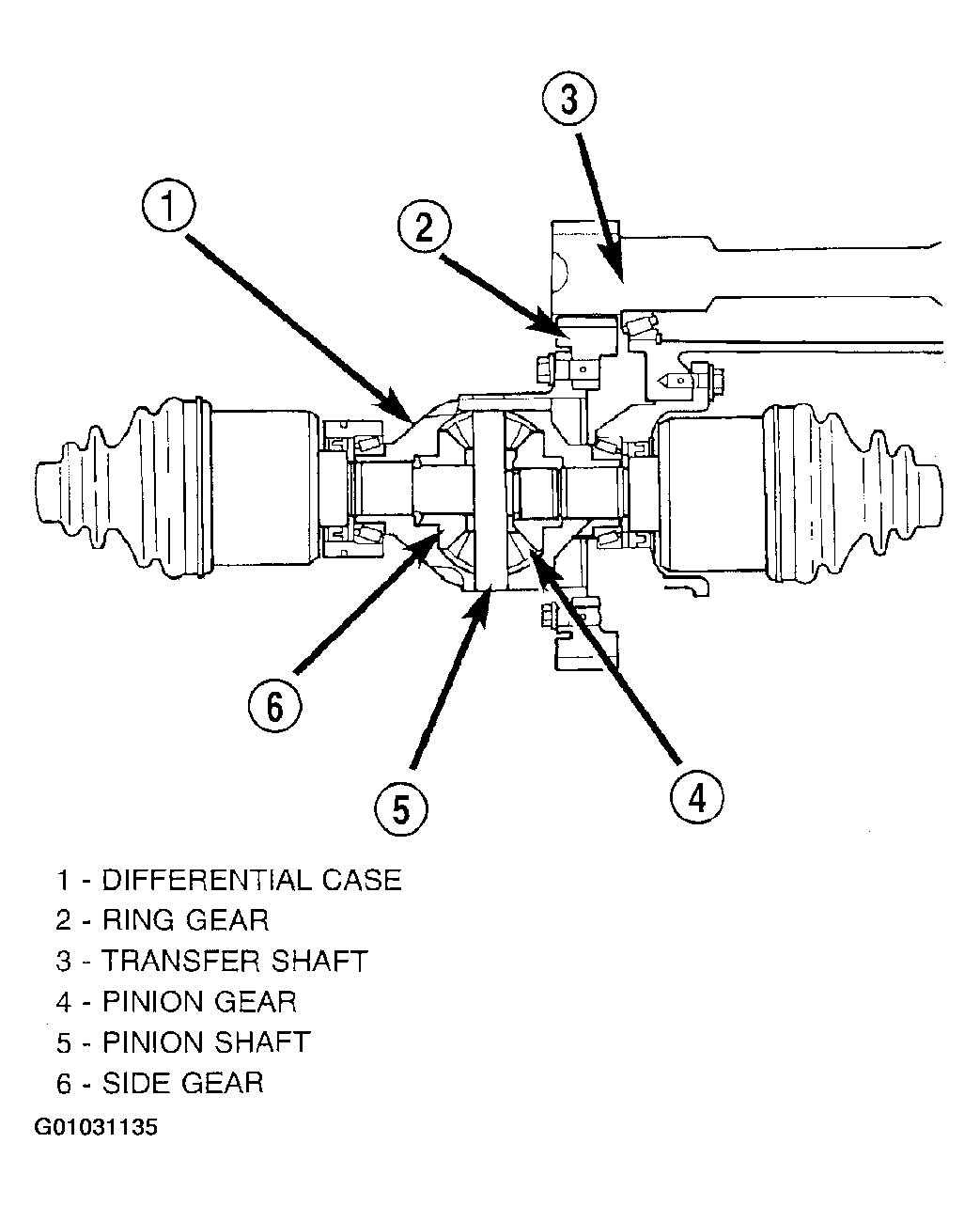 3

1

2

6

5

4

1 - DIFFERENTIAL CASE
2 - RING GEAR
3 - TRANSFER SHAFT
4 - PINION GEAR
5 - PINION SHAFT
6 - SIDE GEAR

G01031135