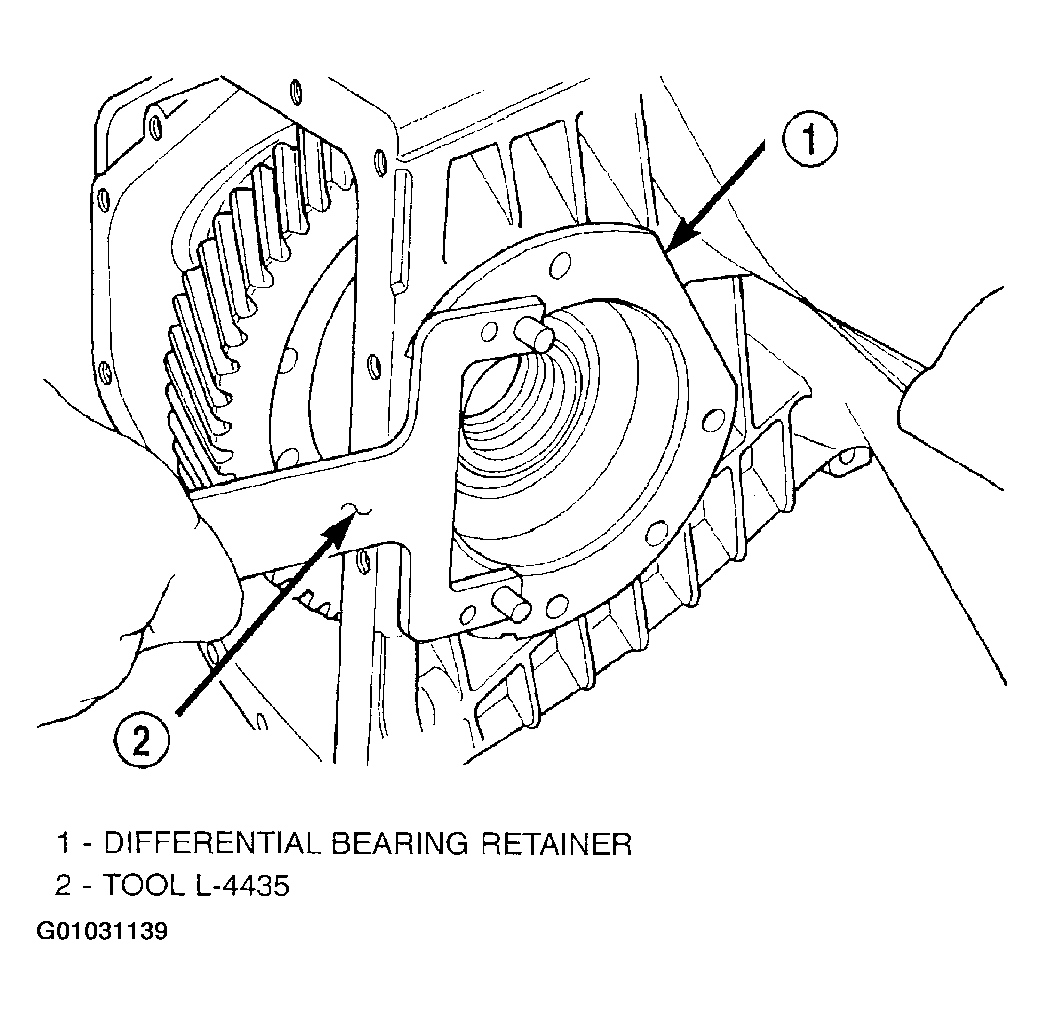 1

2

1 - DIFFERENTIAL BEARING RETAINER
2 - TOOL L-4435

G01031139