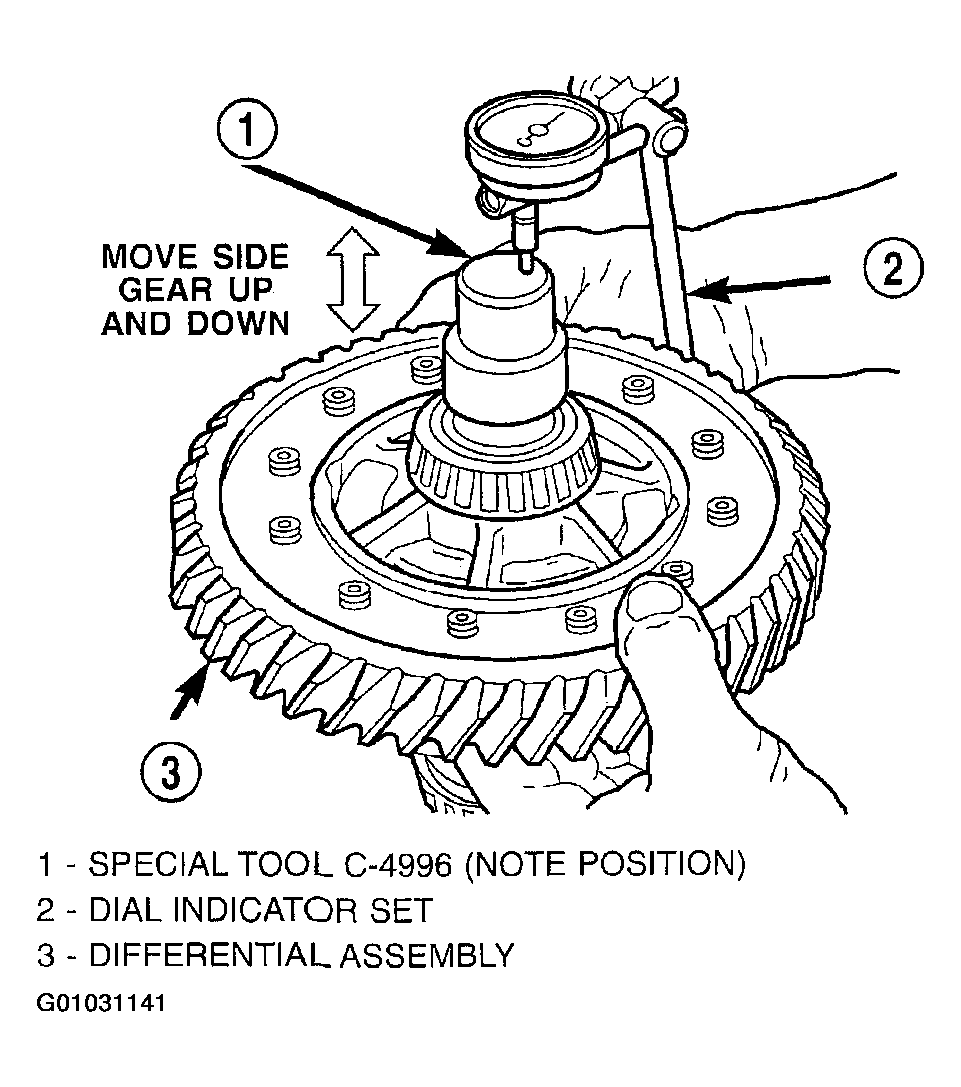 1

MOVE SIDE GEAR UP AND DOWN

2

3

1 - SPECIAL TOOL C-4996 (NOTE POSITION)
2 - DIAL INDICATOR SET
3 - DIFFERENTIAL ASSEMBLY

G01031141