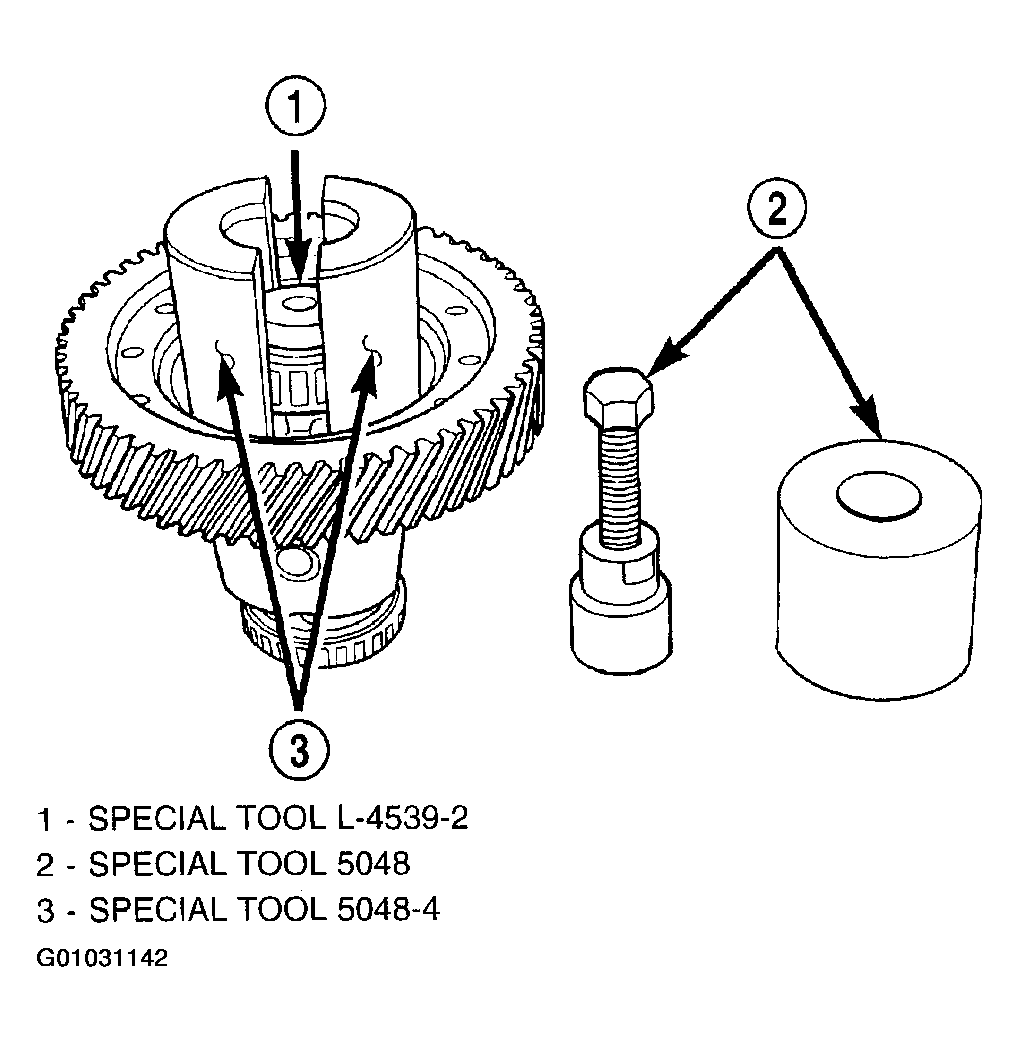 1

2

3

1 - SPECIAL TOOL L-4539-2
2 - SPECIAL TOOL 5048
3 - SPECIAL TOOL 5048-4

G01031142