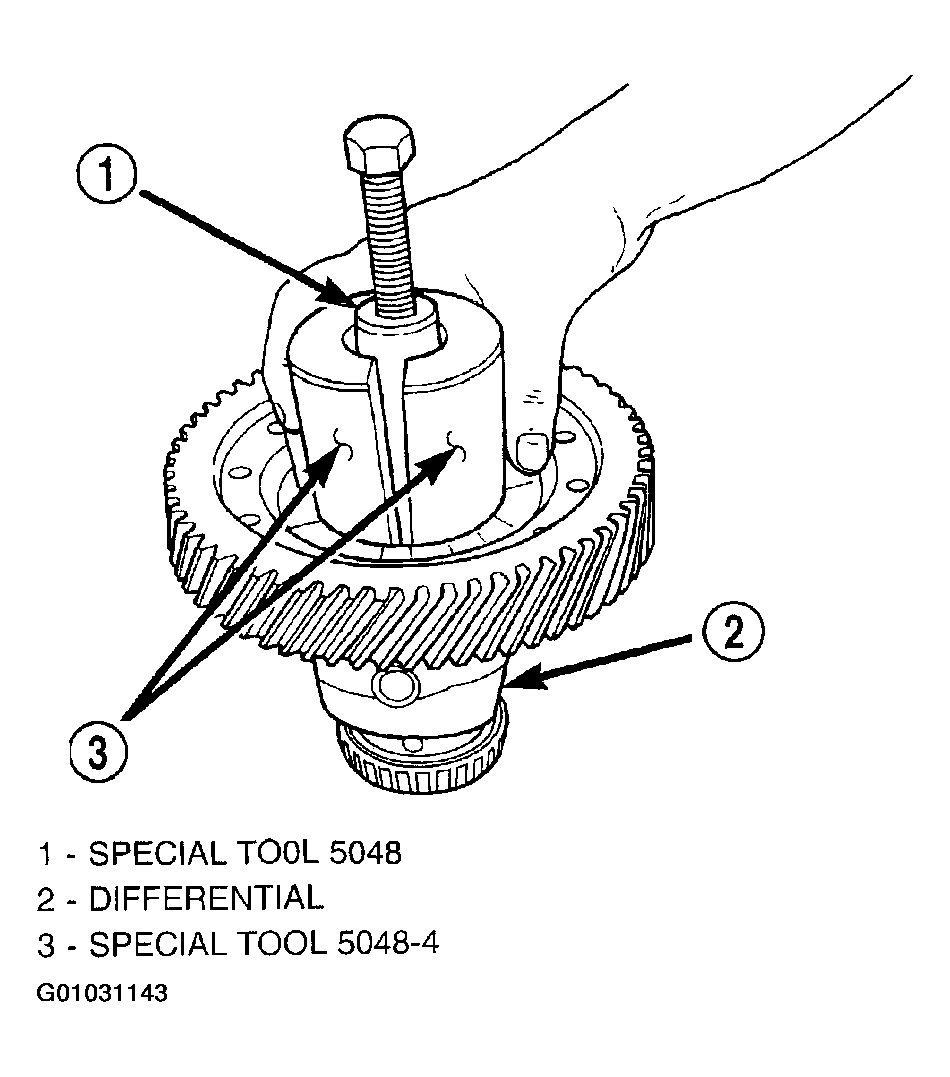 1

2

3

1 - SPECIAL TOOL 5048
2 - DIFFERENTIAL
3 - SPECIAL TOOL 5048-4
G01031143