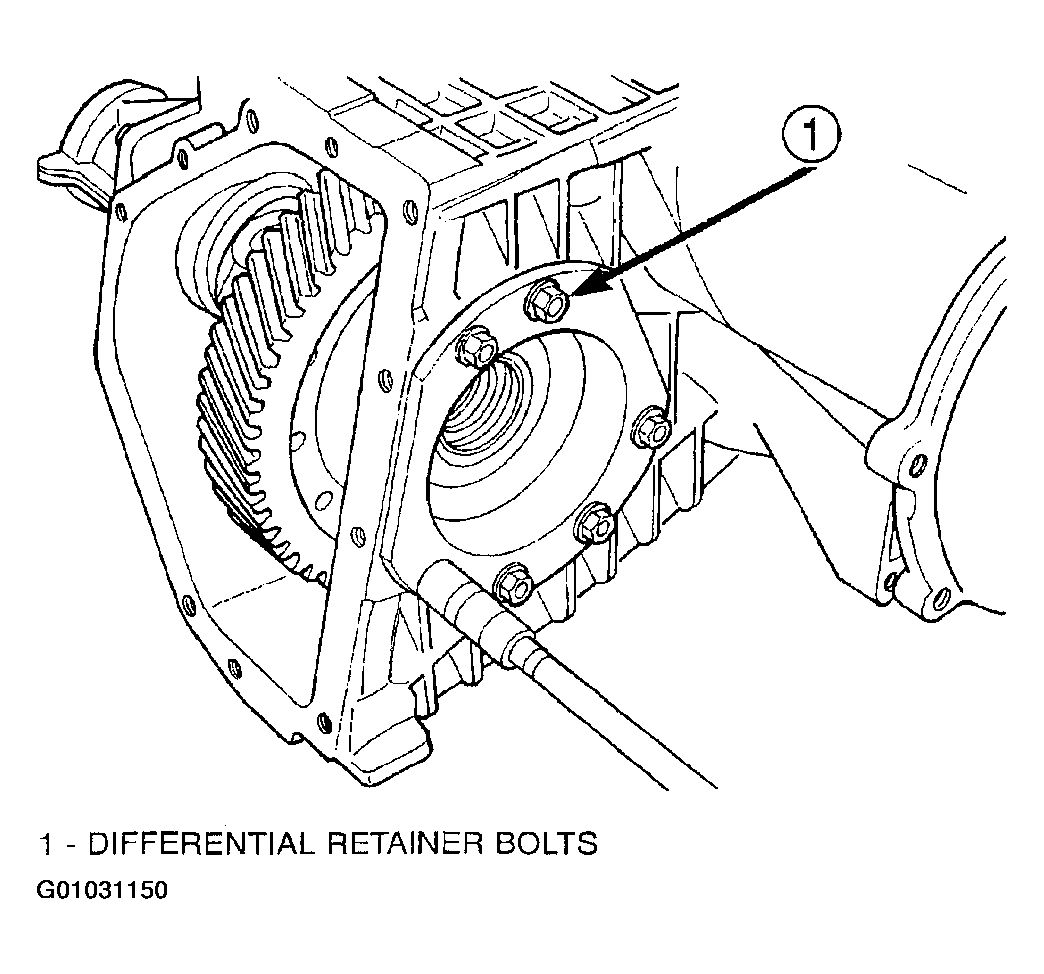 1

1 - DIFFERENTIAL RETAINER BOLTS

G01031150