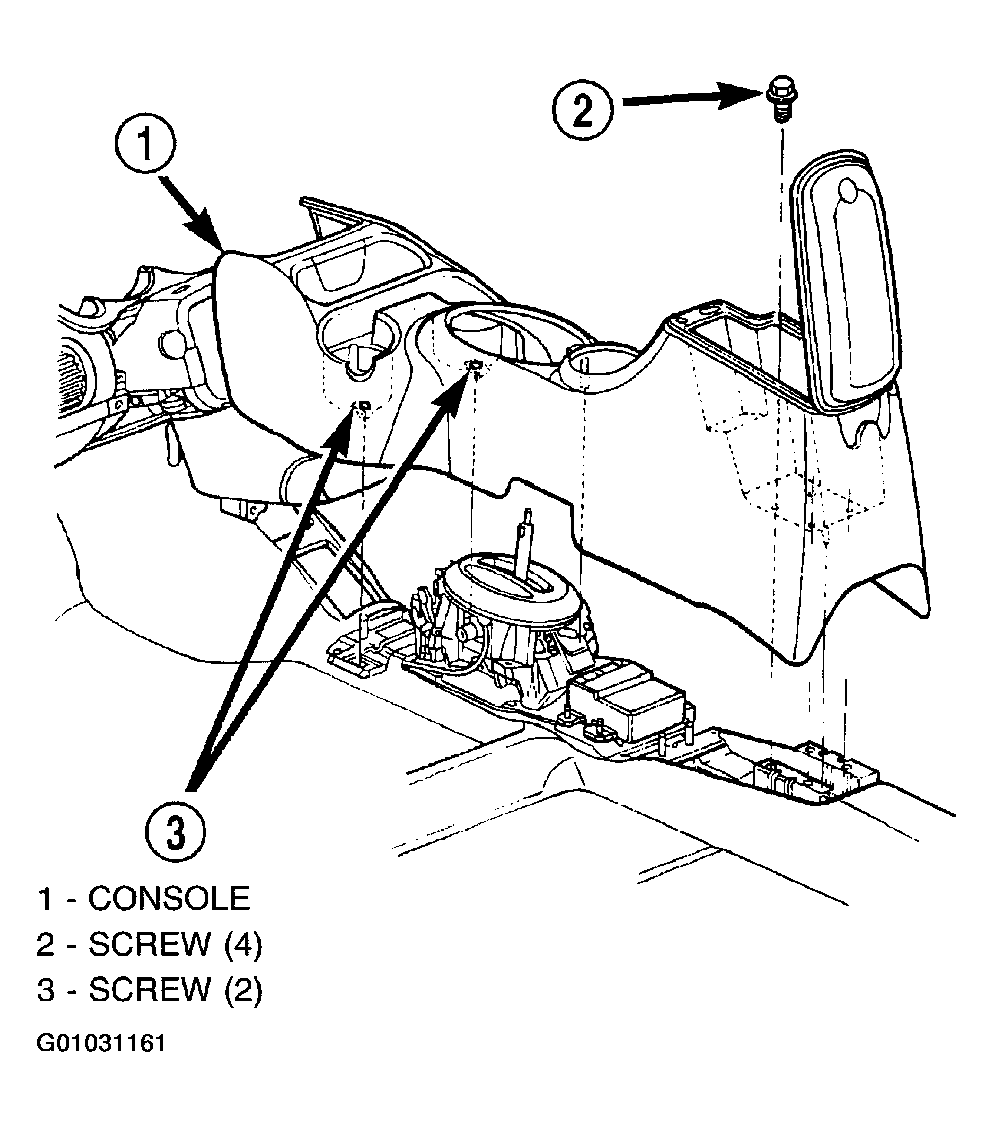 1

2

3

1 - CONSOLE
2 - SCREW (4)
3 - SCREW (2)

G01031161