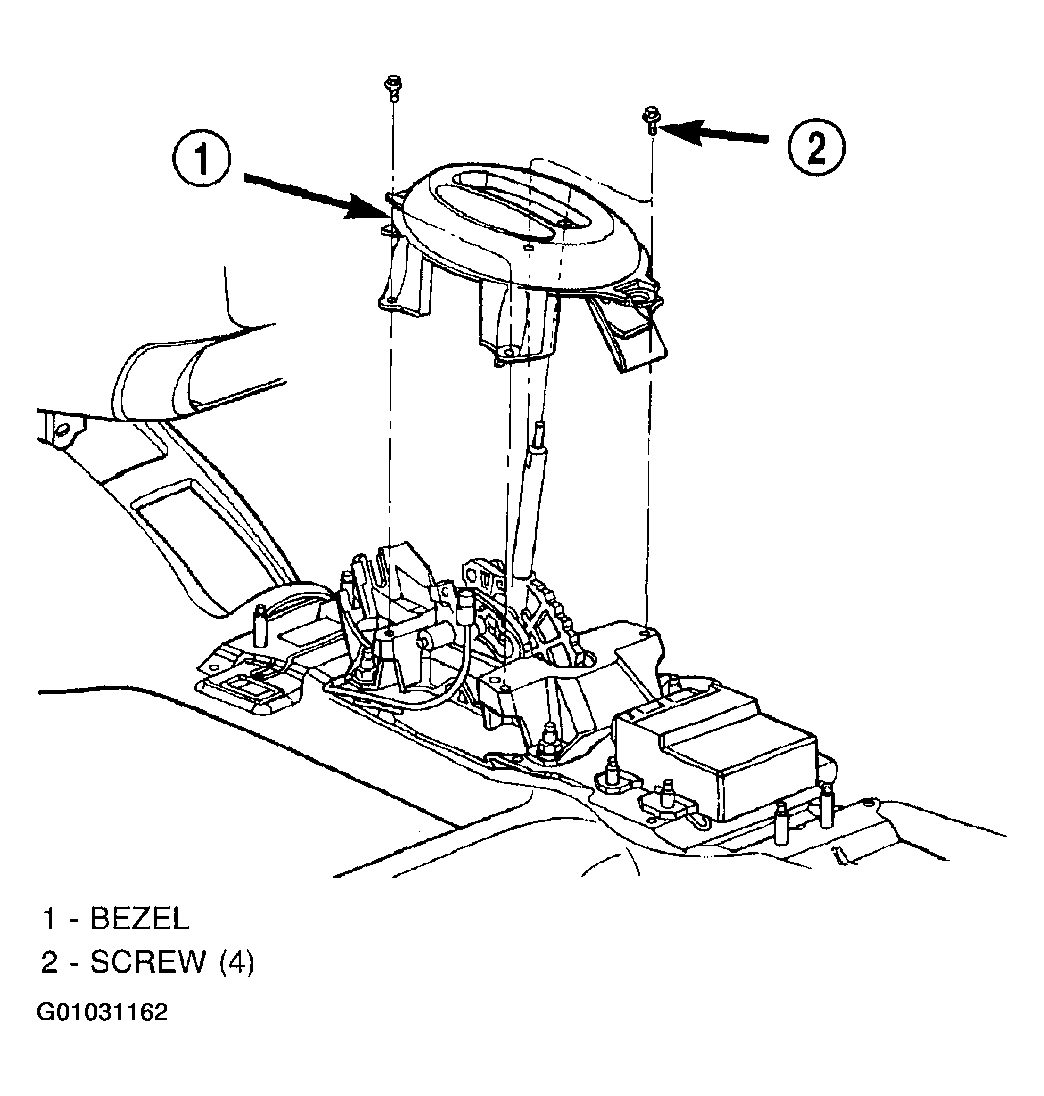 1

2

1 - BEZEL

2 - SCREW (4)

G01031162