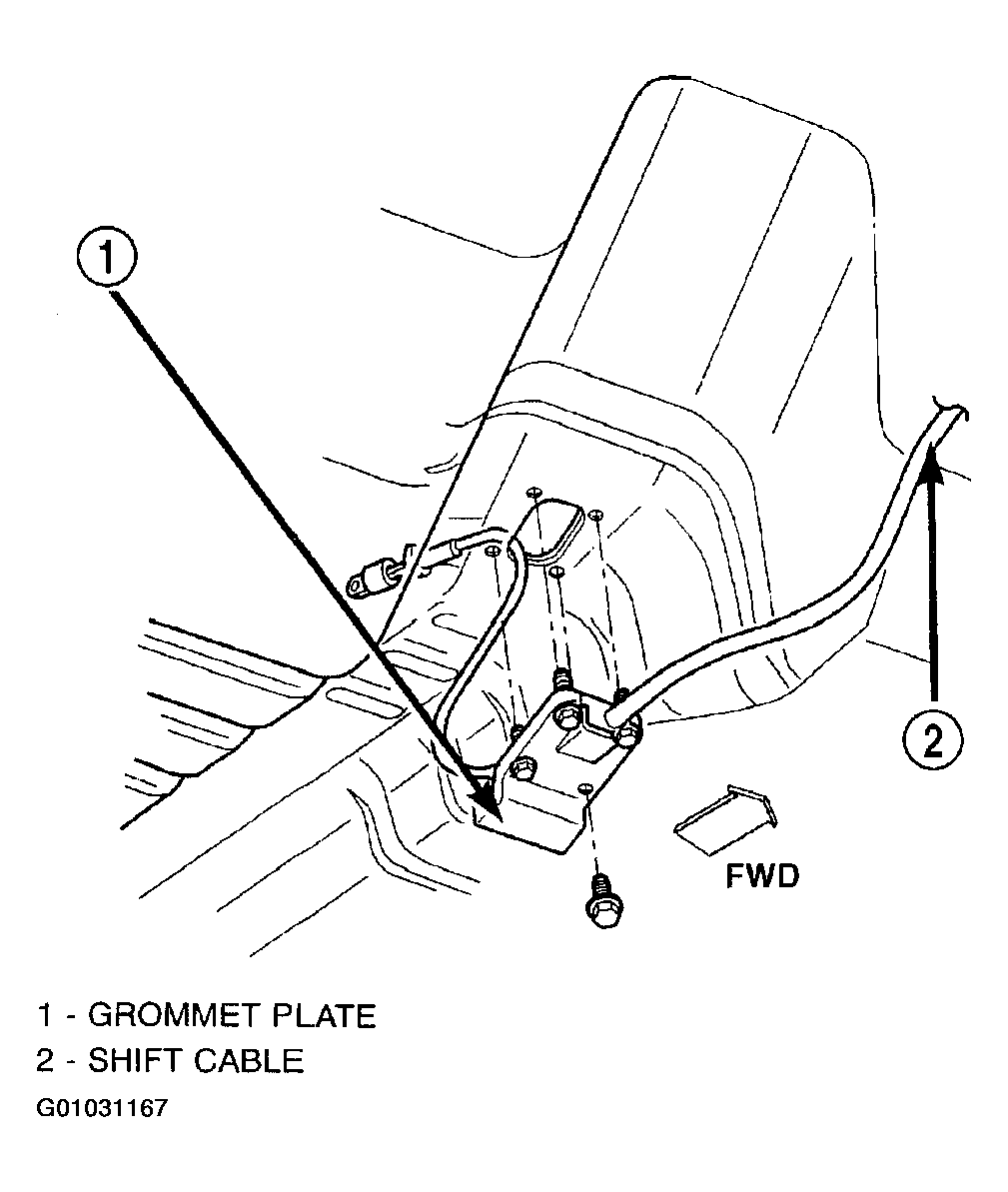 1

2

FWD

1 - GROMMET PLATE
2 - SHIFT CABLE
G01031167