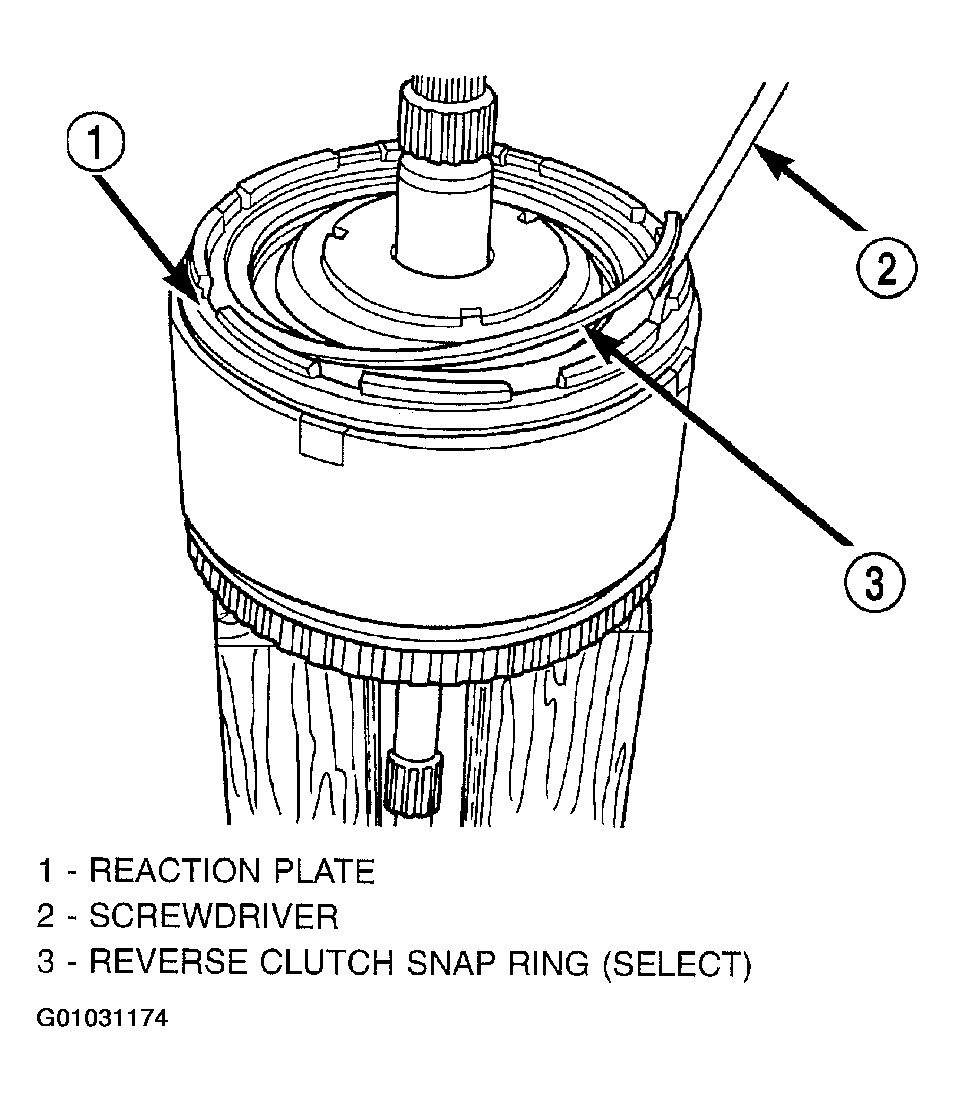 1

2

3

1 - REACTION PLATE
2 - SCREWDRIVER
3 - REVERSE CLUTCH SNAP RING (SELECT)

G01031174