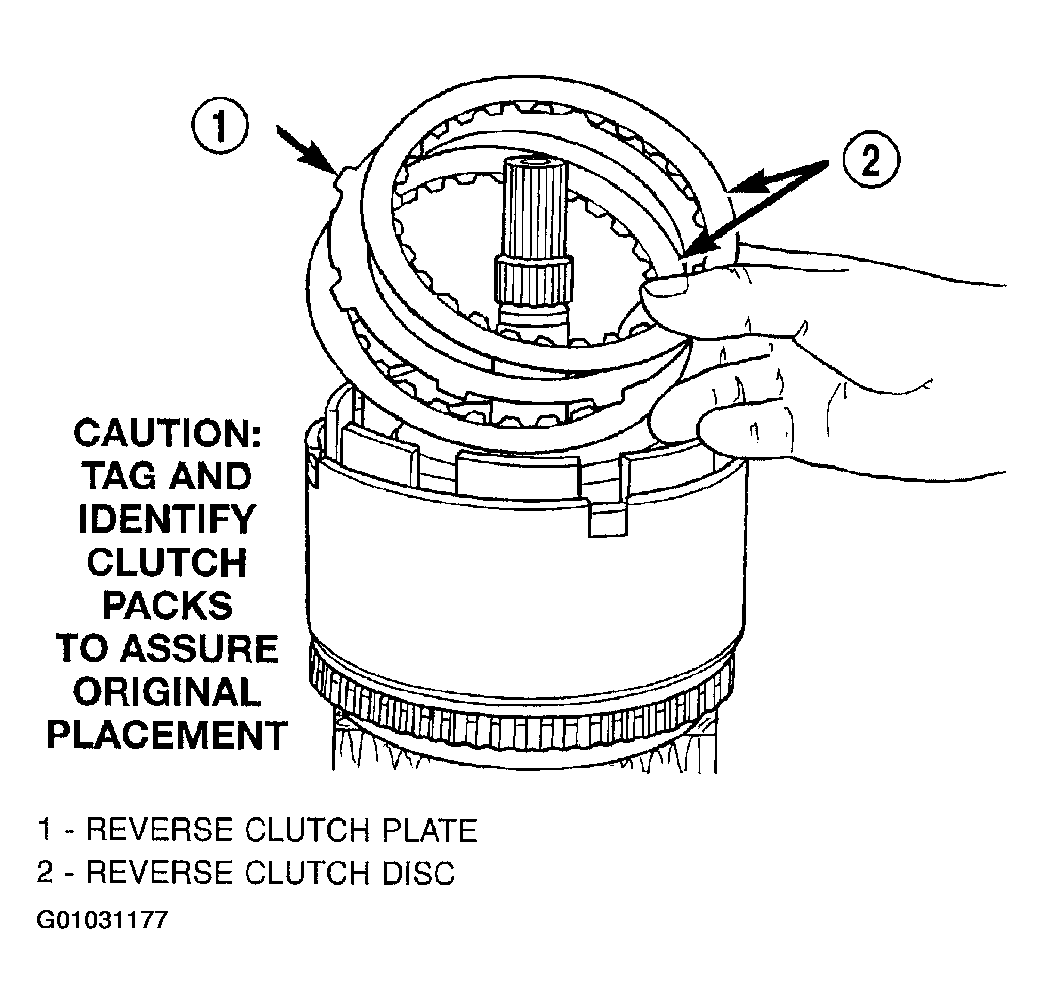 1

2

CAUTION: TAG AND IDENTIFY CLUTCH PACKS TO ASSURE ORIGINAL PLACEMENT

1 - REVERSE CLUTCH PLATE
2 - REVERSE CLUTCH DISC

G01031177