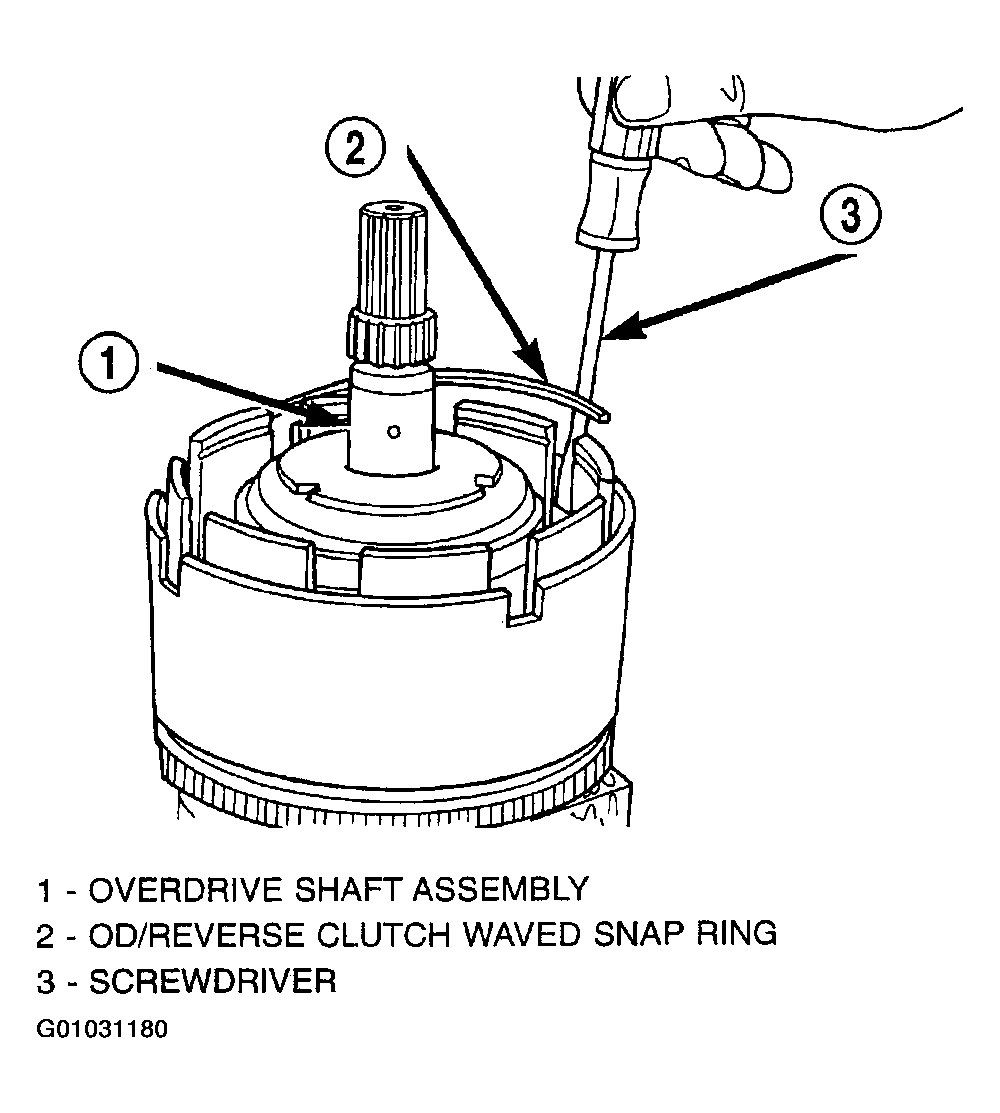 2

3

1

1 - OVERDRIVE SHAFT ASSEMBLY
2 - OD/REVERSE CLUTCH WAVED SNAP RING
3 - SCREWDRIVER

G01031180