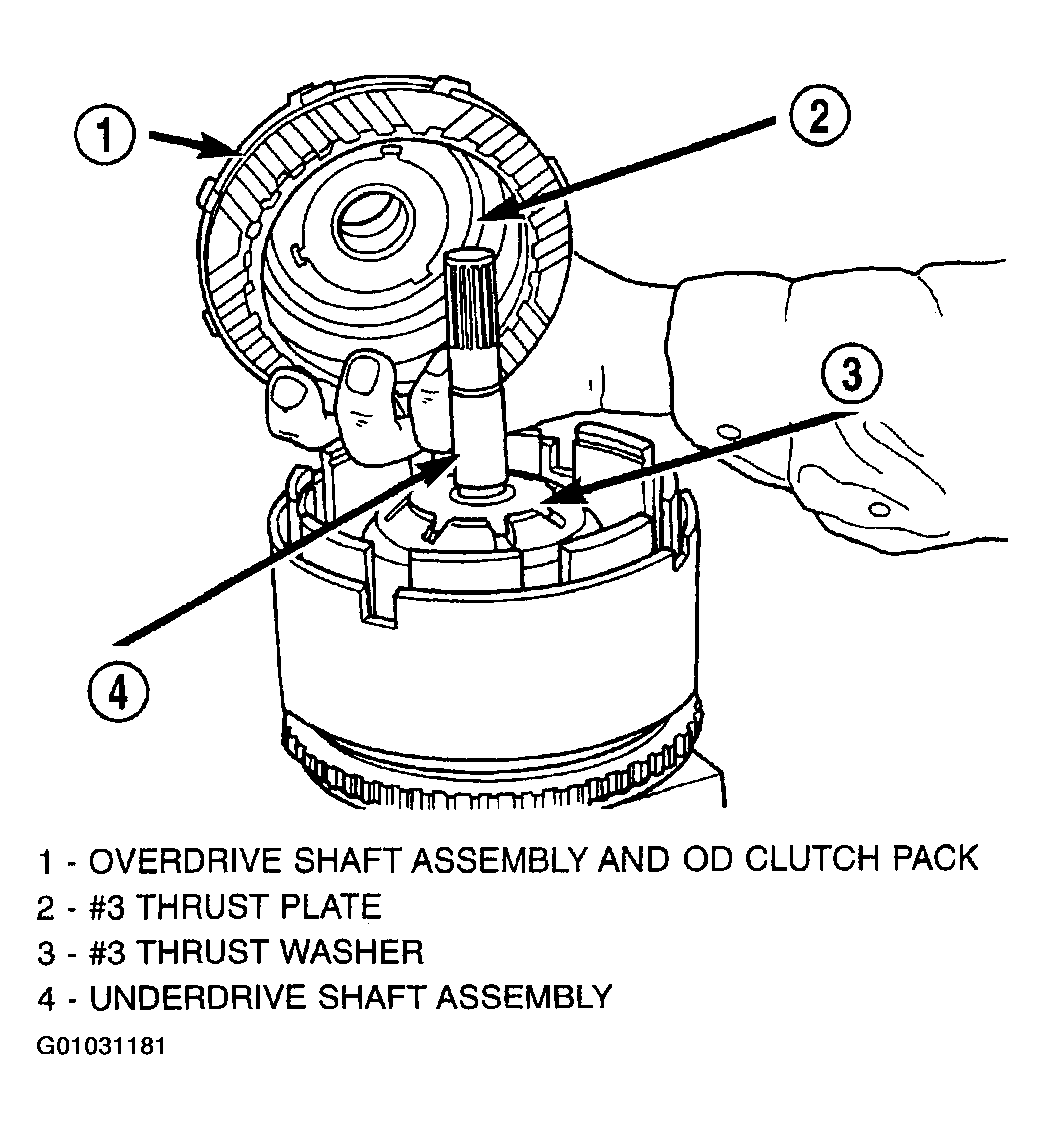 1

2

3

4

1 - OVERDRIVE SHAFT ASSEMBLY AND OD CLUTCH PACK
2 - #3 THRUST PLATE
3 - #3 THRUST WASHER
4 - UNDERDRIVE SHAFT ASSEMBLY

G01031181