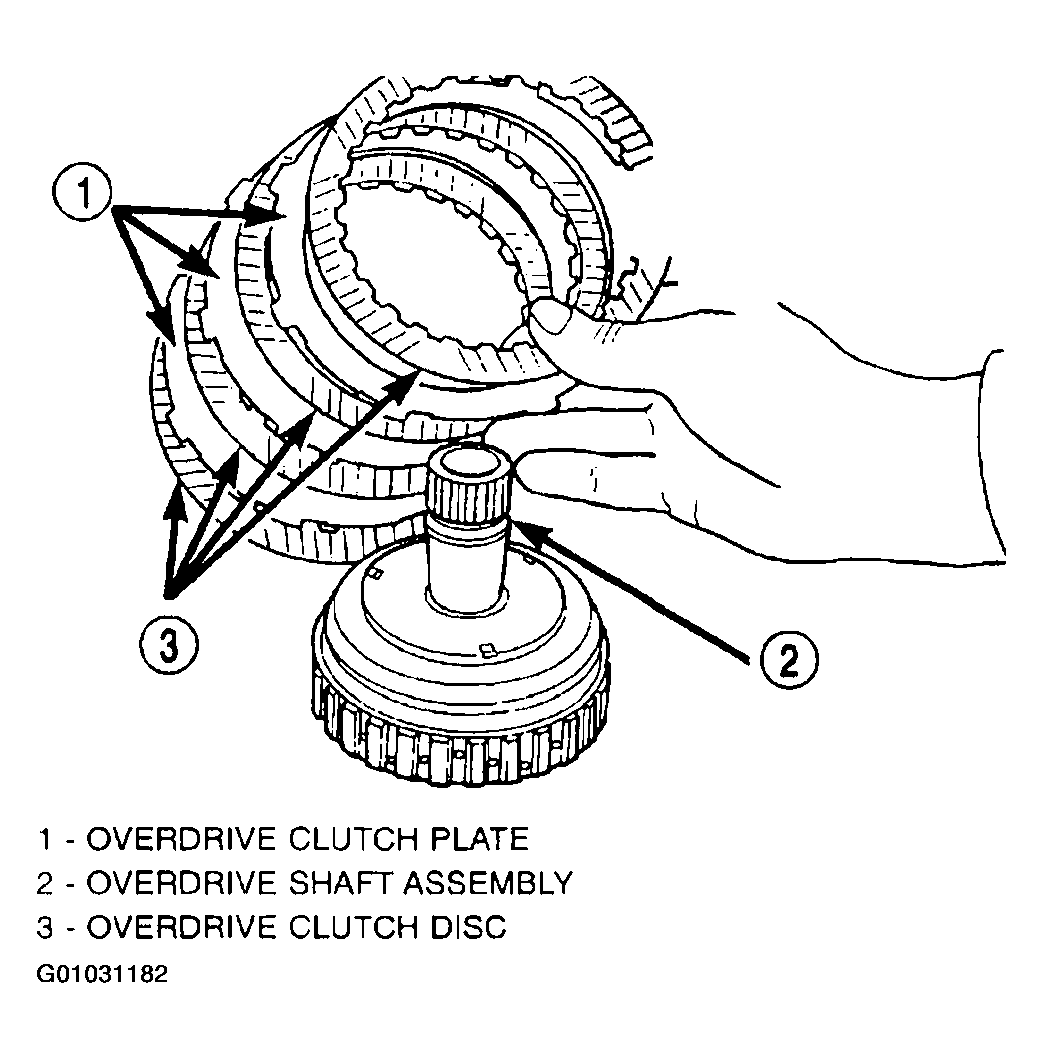 1

3

2

1 - OVERDRIVE CLUTCH PLATE
2 - OVERDRIVE SHAFT ASSEMBLY
3 - OVERDRIVE CLUTCH DISC

G01031182