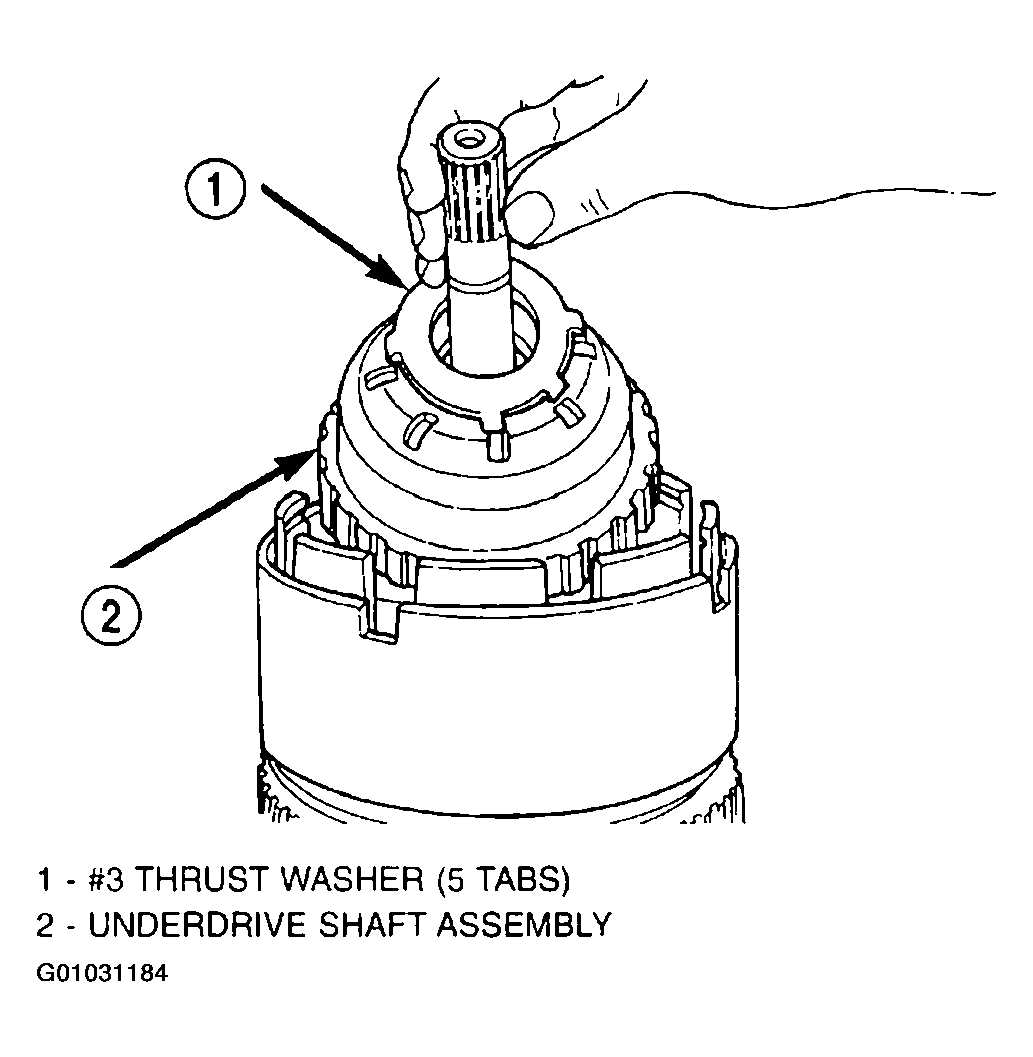 1

2

1 - #3 THRUST WASHER (5 TABS)
2 - UNDERDRIVE SHAFT ASSEMBLY
G01031184