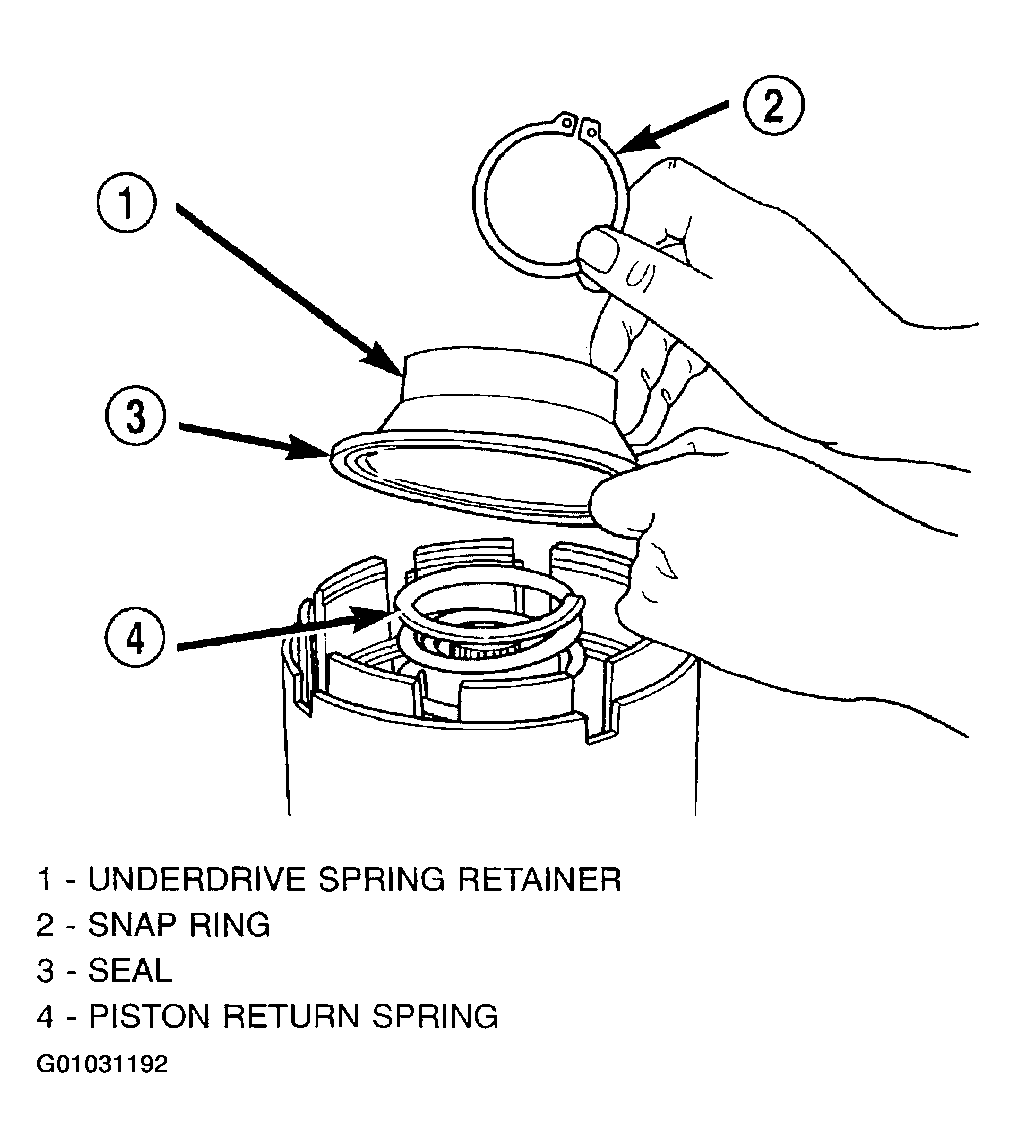 2

1

3

4

1 - UNDERDRIVE SPRING RETAINER
2 - SNAP RING
3 - SEAL
4 - PISTON RETURN SPRING

G01031192