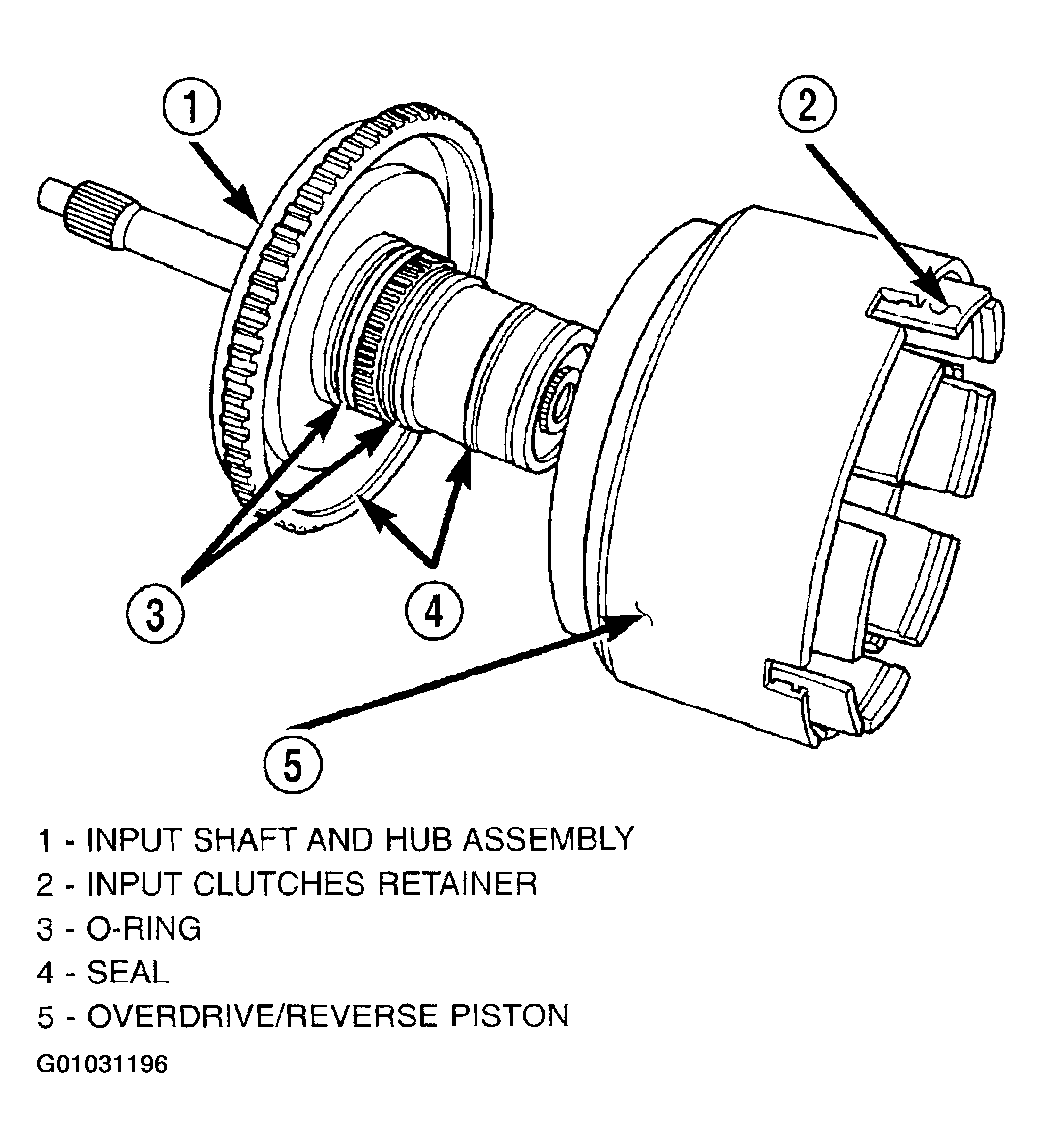 1
2
3
4
5

1 - INPUT SHAFT AND HUB ASSEMBLY
2 - INPUT CLUTCHES RETAINER
3 - O-RING
4 - SEAL
5 - OVERDRIVE/REVERSE PISTON

G01031196