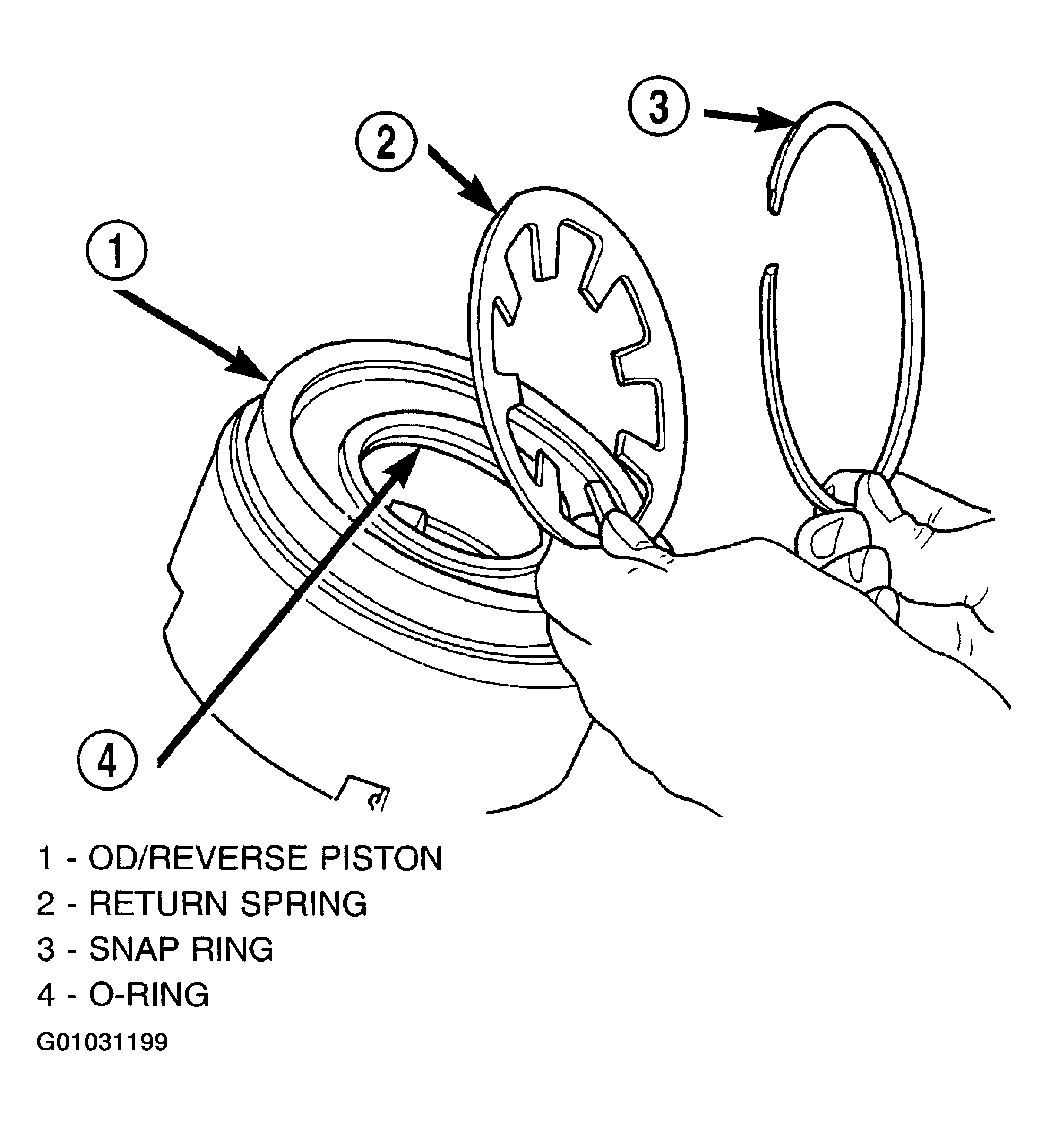 3
2
1
4

1 - OD/REVERSE PISTON
2 - RETURN SPRING
3 - SNAP RING
4 - O-RING

G01031199