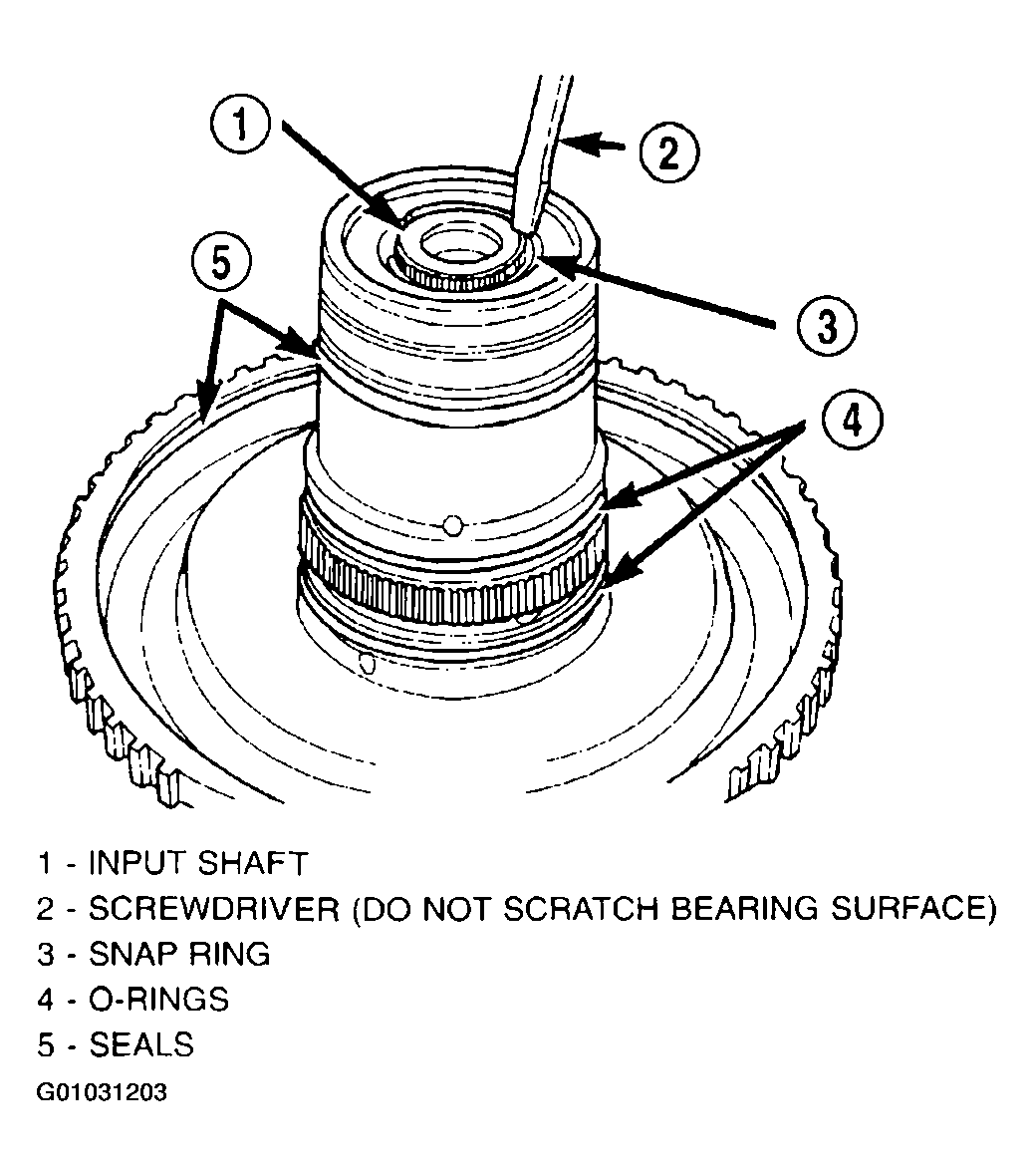 1
2
5
3
4

1 - INPUT SHAFT
2 - SCREWDRIVER (DO NOT SCRATCH BEARING SURFACE)
3 - SNAP RING
4 - O-RINGS
5 - SEALS
G01031203