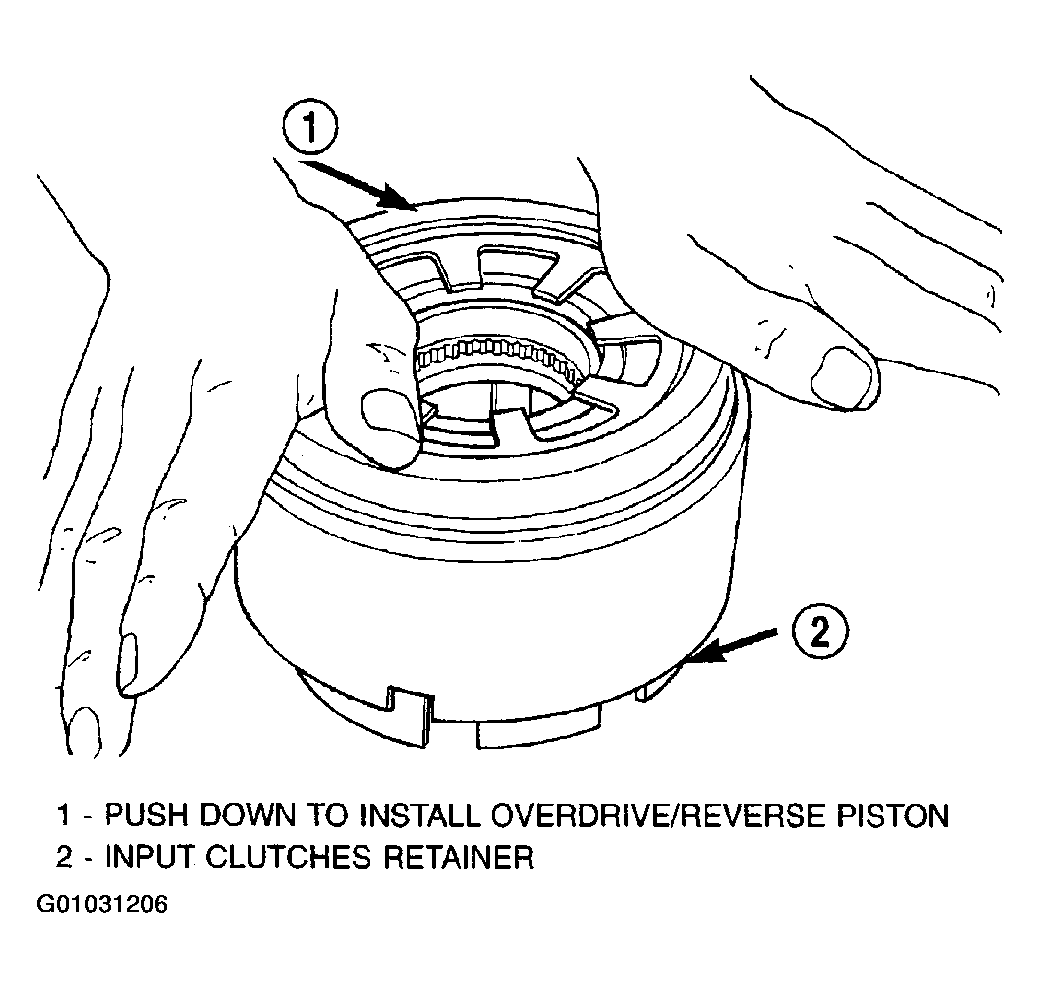 1

2

1 - PUSH DOWN TO INSTALL OVERDRIVE/REVERSE PISTON
2 - INPUT CLUTCHES RETAINER

G01031206