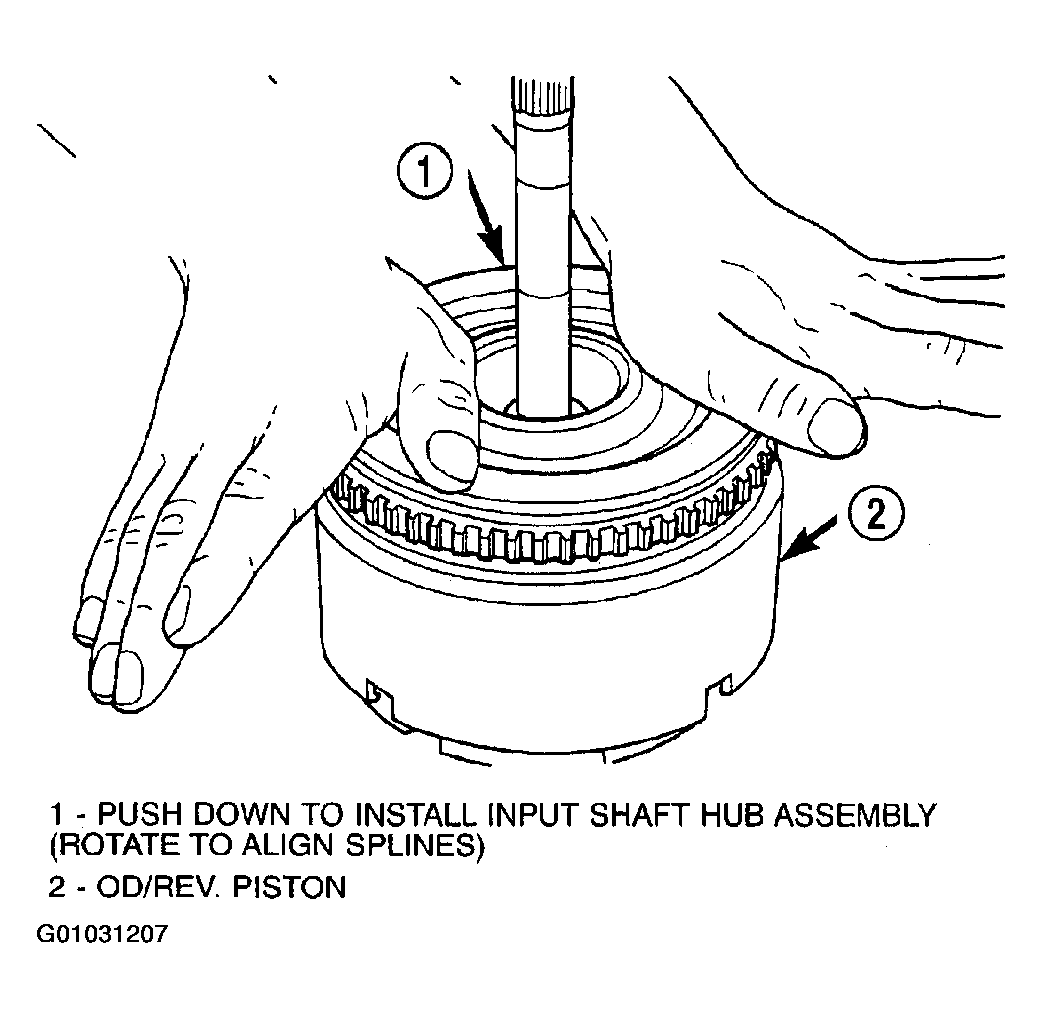 1

2

1 - PUSH DOWN TO INSTALL INPUT SHAFT HUB ASSEMBLY (ROTATE TO ALIGN SPLINES)

2 - OD/REV. PISTON

G01031207