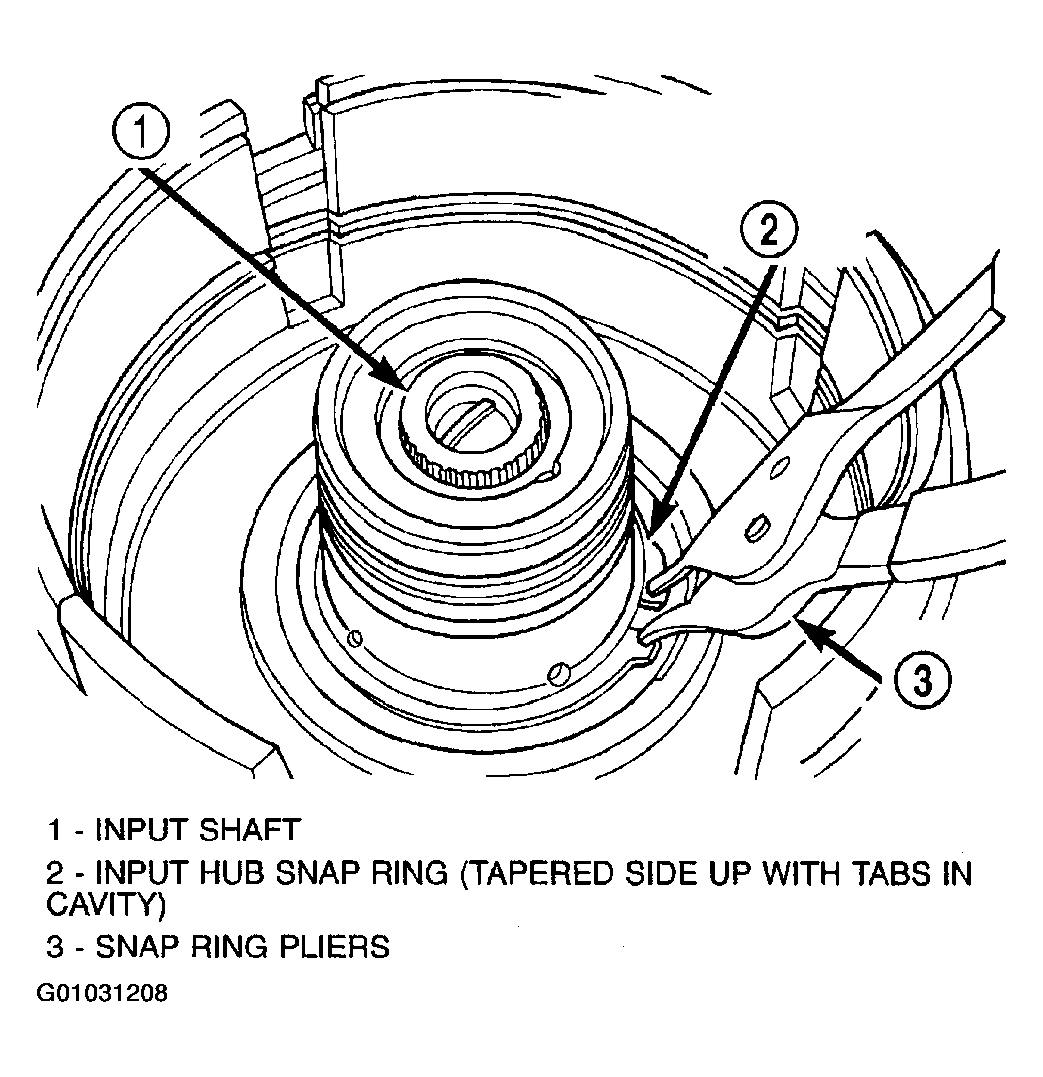 1

2

3

1 - INPUT SHAFT

2 - INPUT HUB SNAP RING (TAPERED SIDE UP WITH TABS IN CAVITY)

3 - SNAP RING PLIERS

G01031208