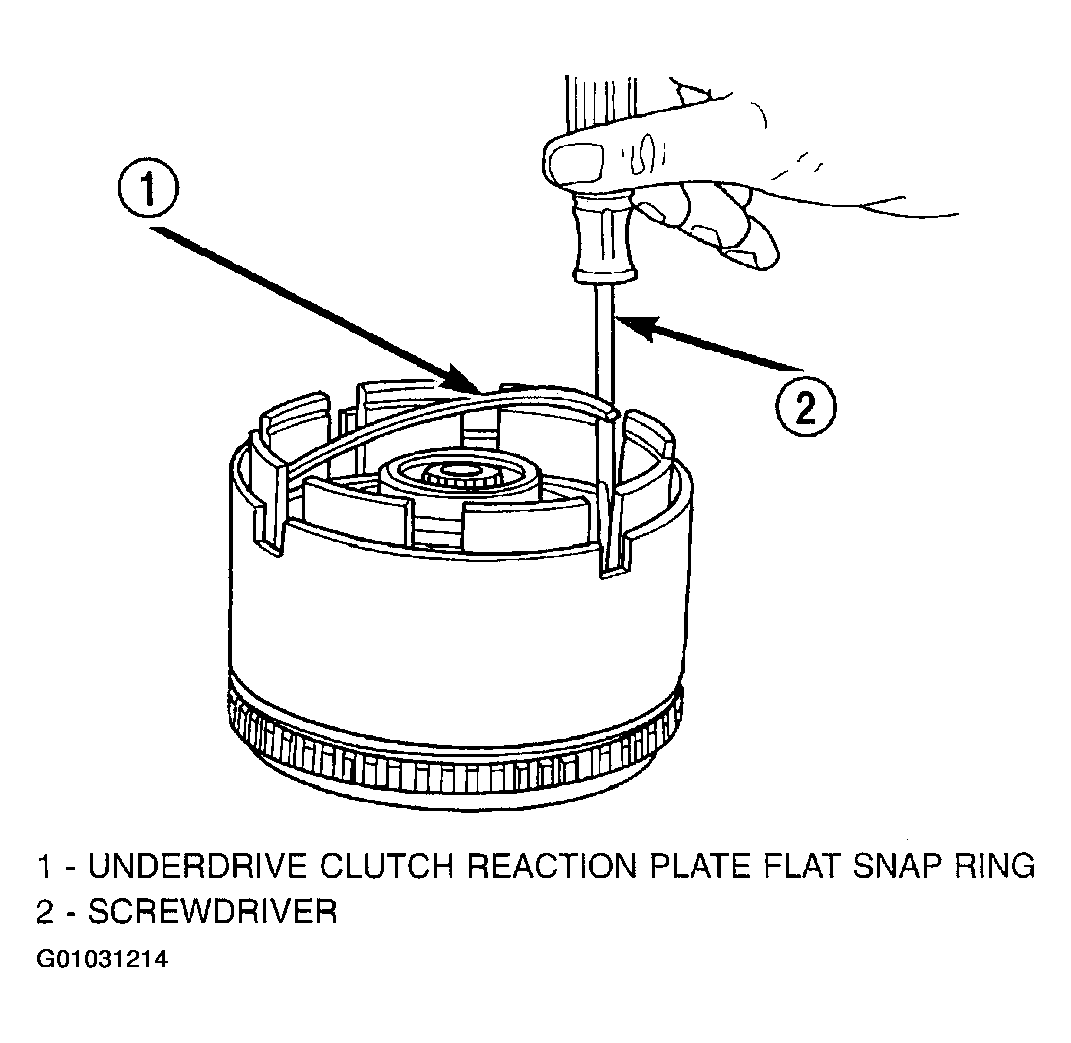 1

2

1 - UNDERDRIVE CLUTCH REACTION PLATE FLAT SNAP RING
2 - SCREWDRIVER

G01031214