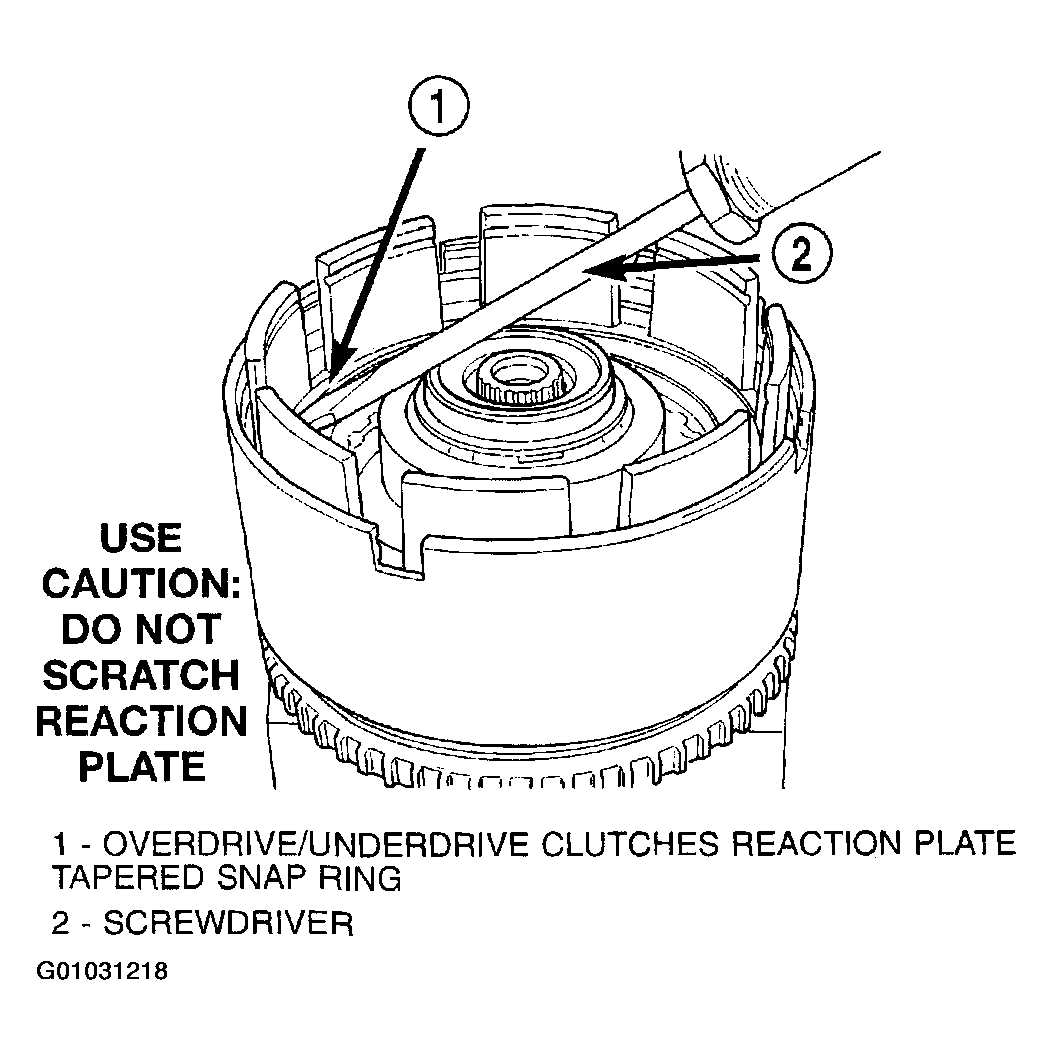 1

2

USE CAUTION: DO NOT SCRATCH REACTION PLATE

1 - OVERDRIVE/UNDERDRIVE CLUTCHES REACTION PLATE TAPERED SNAP RING

2 - SCREWDRIVER

G01031218