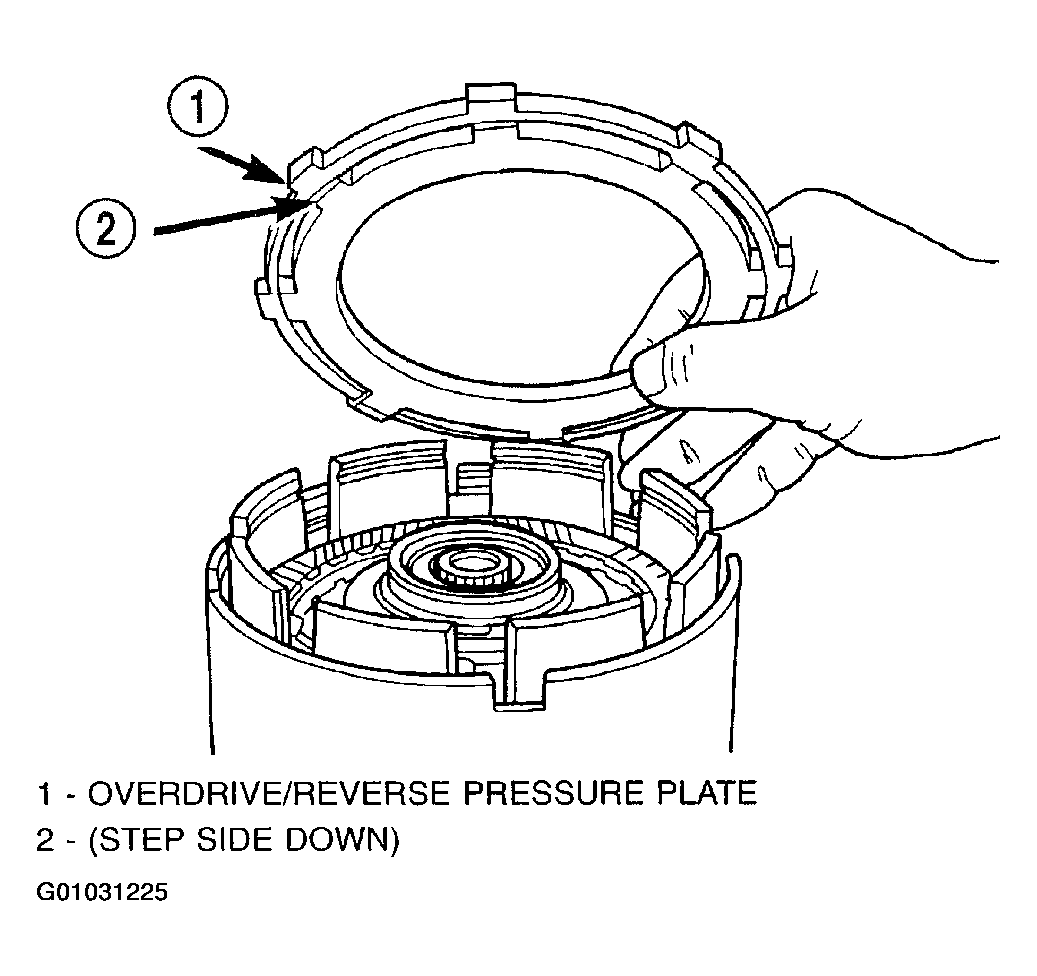 1

2

1 - OVERDRIVE/REVERSE PRESSURE PLATE
2 - (STEP SIDE DOWN)

G01031225