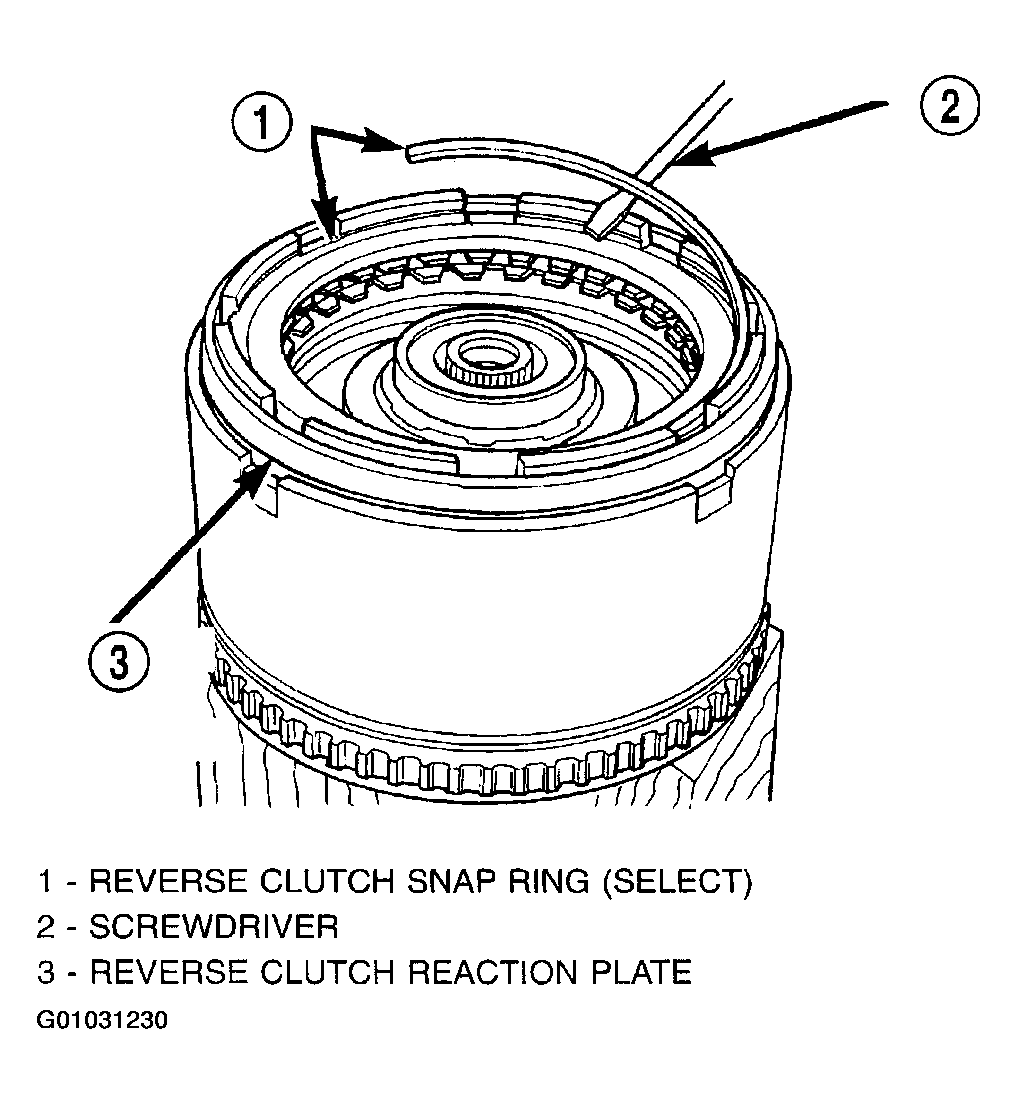 1

2

3

1 - REVERSE CLUTCH SNAP RING (SELECT)
2 - SCREWDRIVER
3 - REVERSE CLUTCH REACTION PLATE

G01031230