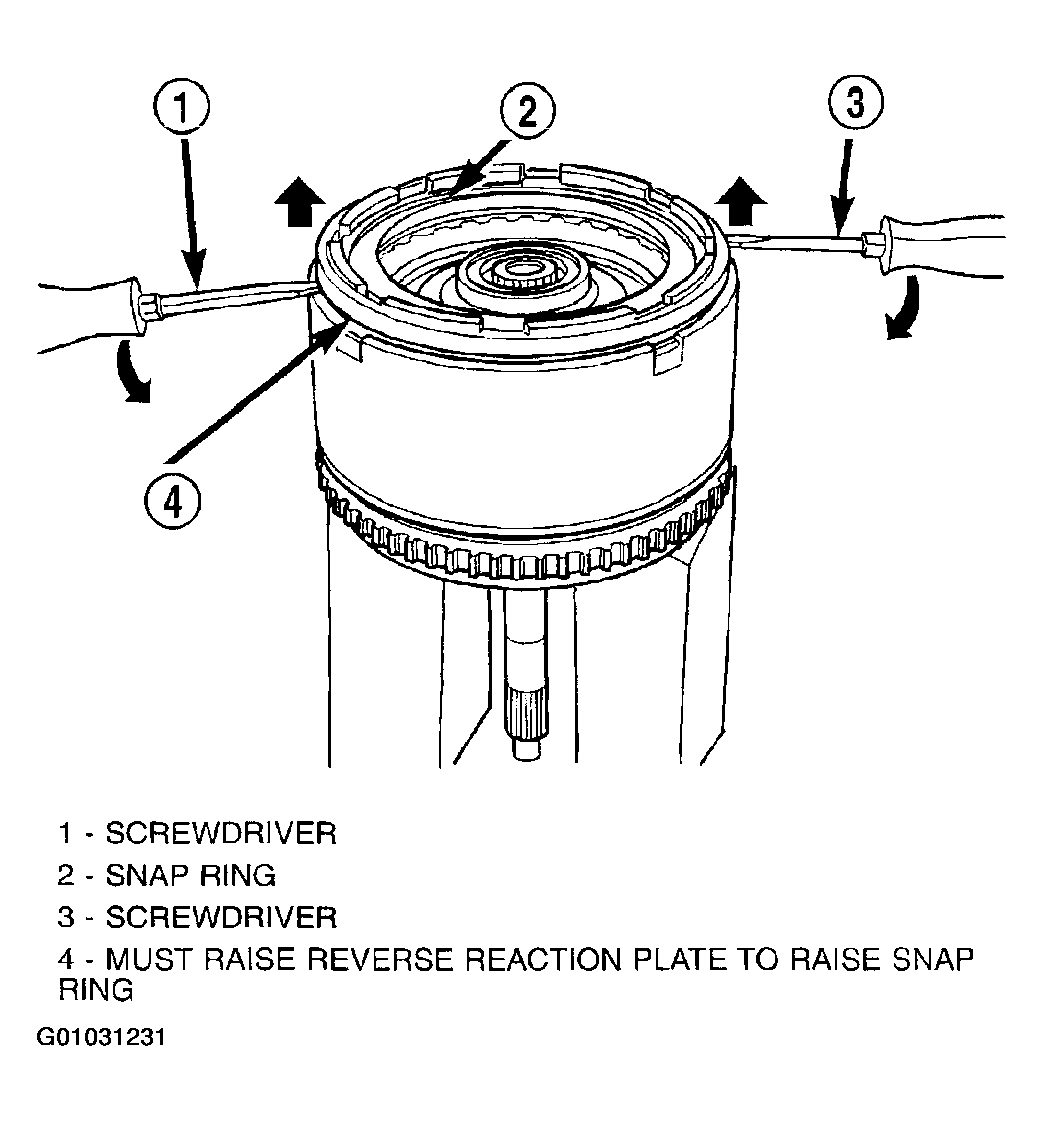 1

2

3

4

1 - SCREWDRIVER

2 - SNAP RING

3 - SCREWDRIVER

4 - MUST RAISE REVERSE REACTION PLATE TO RAISE SNAP RING

G01031231