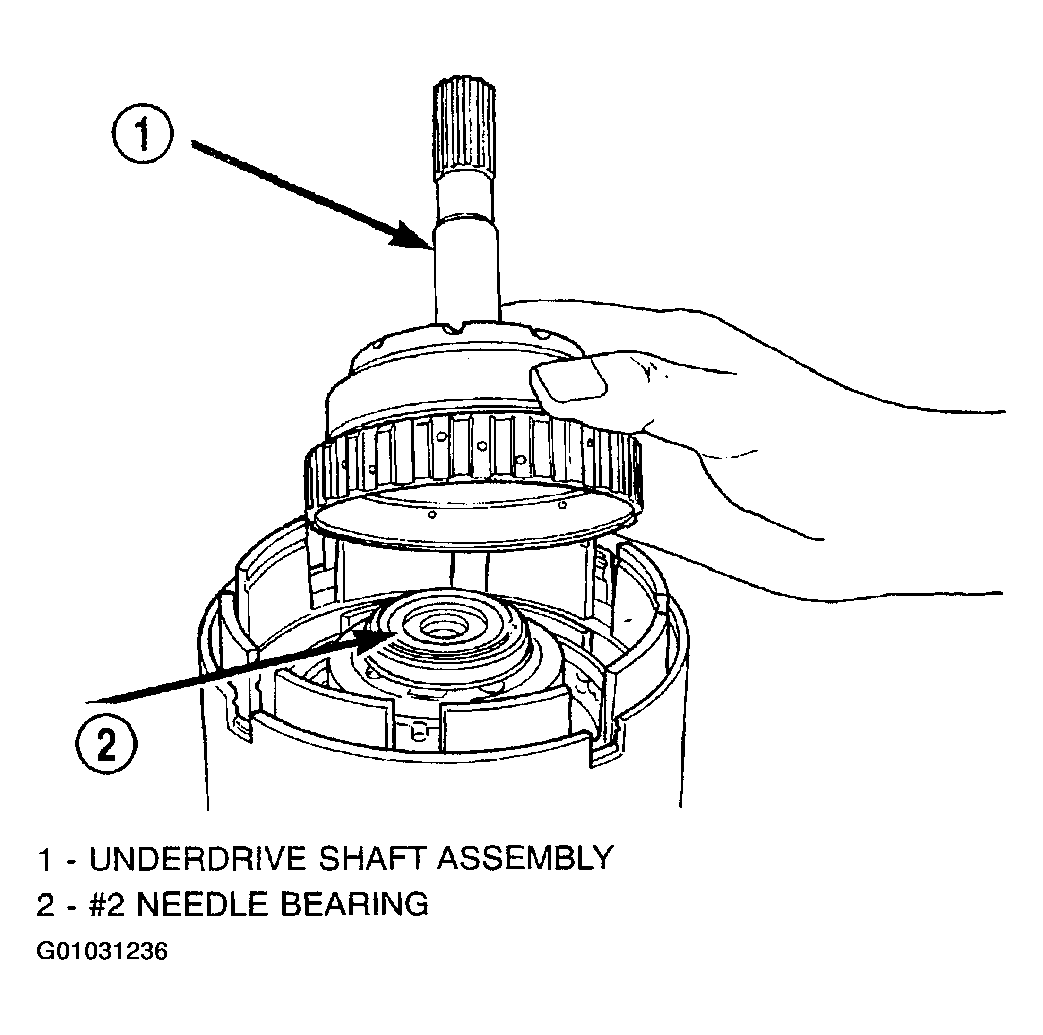 1

2

1 - UNDERDRIVE SHAFT ASSEMBLY
2 - #2 NEEDLE BEARING

G01031236