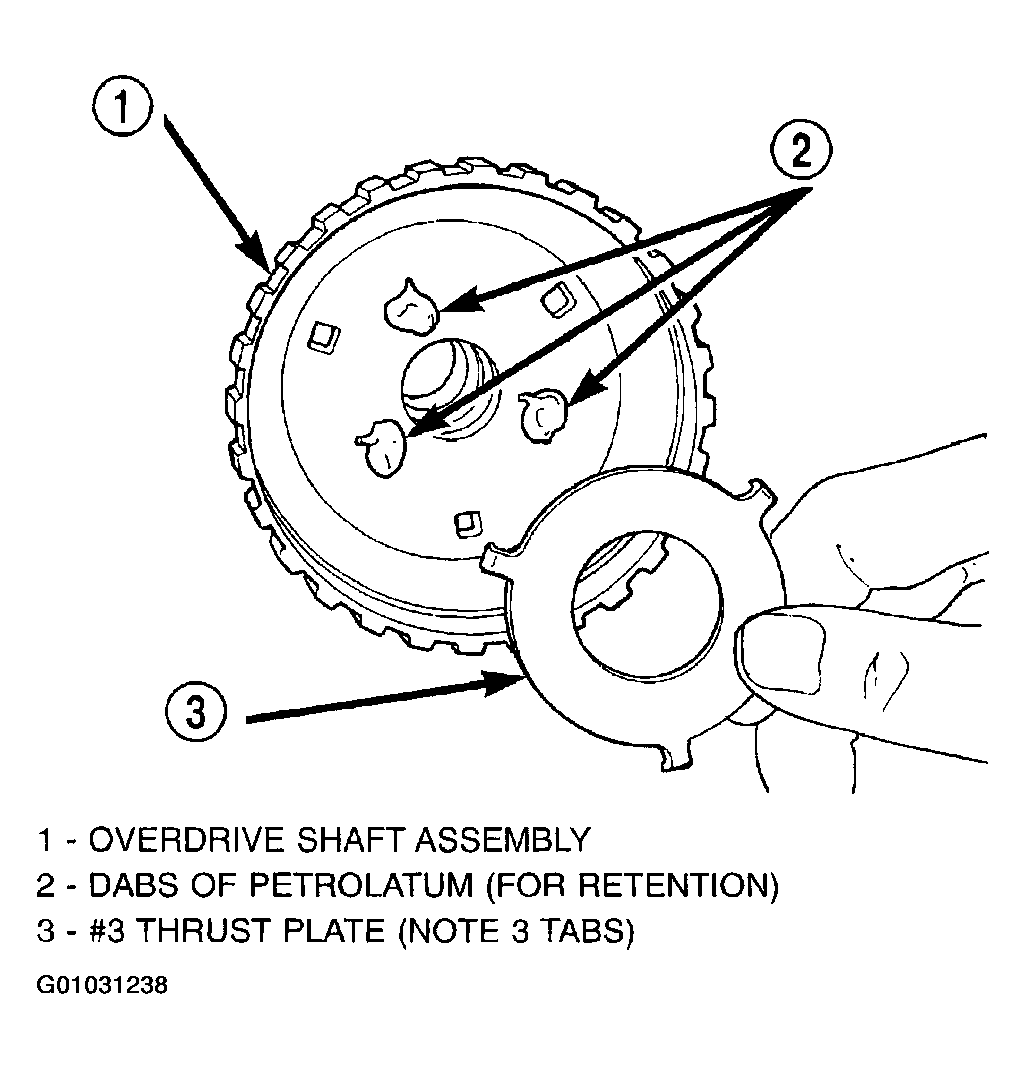 1

2

3

1 - OVERDRIVE SHAFT ASSEMBLY
2 - DABS OF PETROLATUM (FOR RETENTION)
3 - #3 THRUST PLATE (NOTE 3 TABS)

G01031238