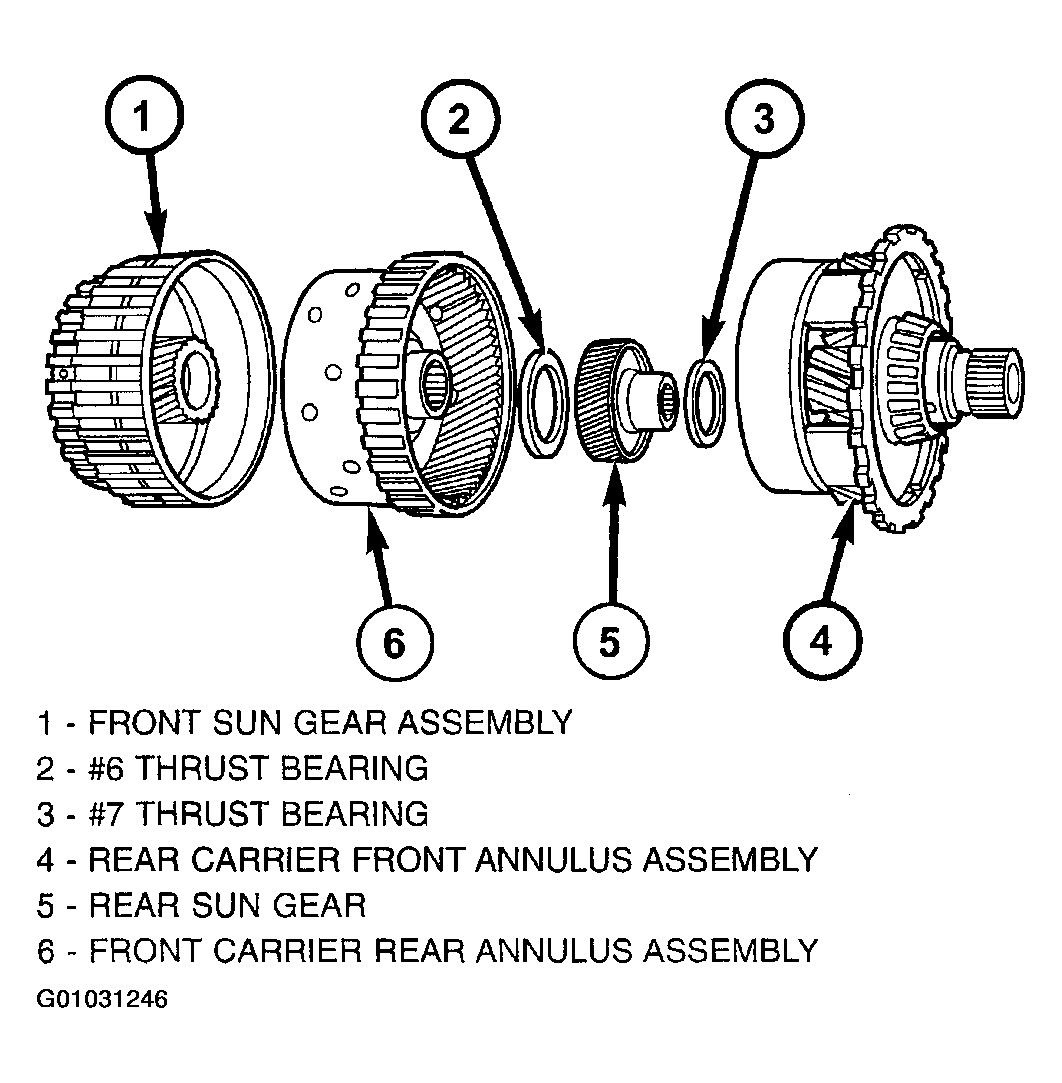 1
2
3
6
5
4

1 - FRONT SUN GEAR ASSEMBLY
2 - #6 THRUST BEARING
3 - #7 THRUST BEARING
4 - REAR CARRIER FRONT ANNULUS ASSEMBLY
5 - REAR SUN GEAR
6 - FRONT CARRIER REAR ANNULUS ASSEMBLY

G01031246