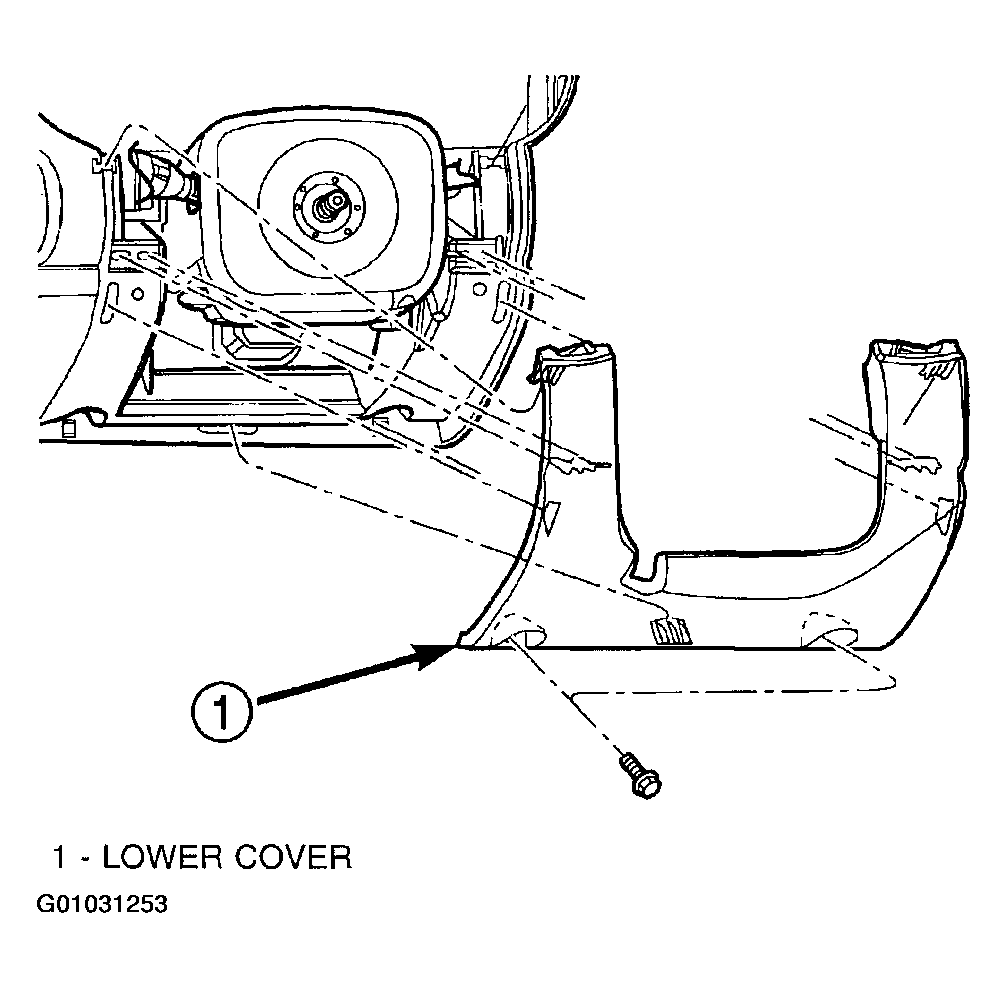 1

1 - LOWER COVER

G01031253