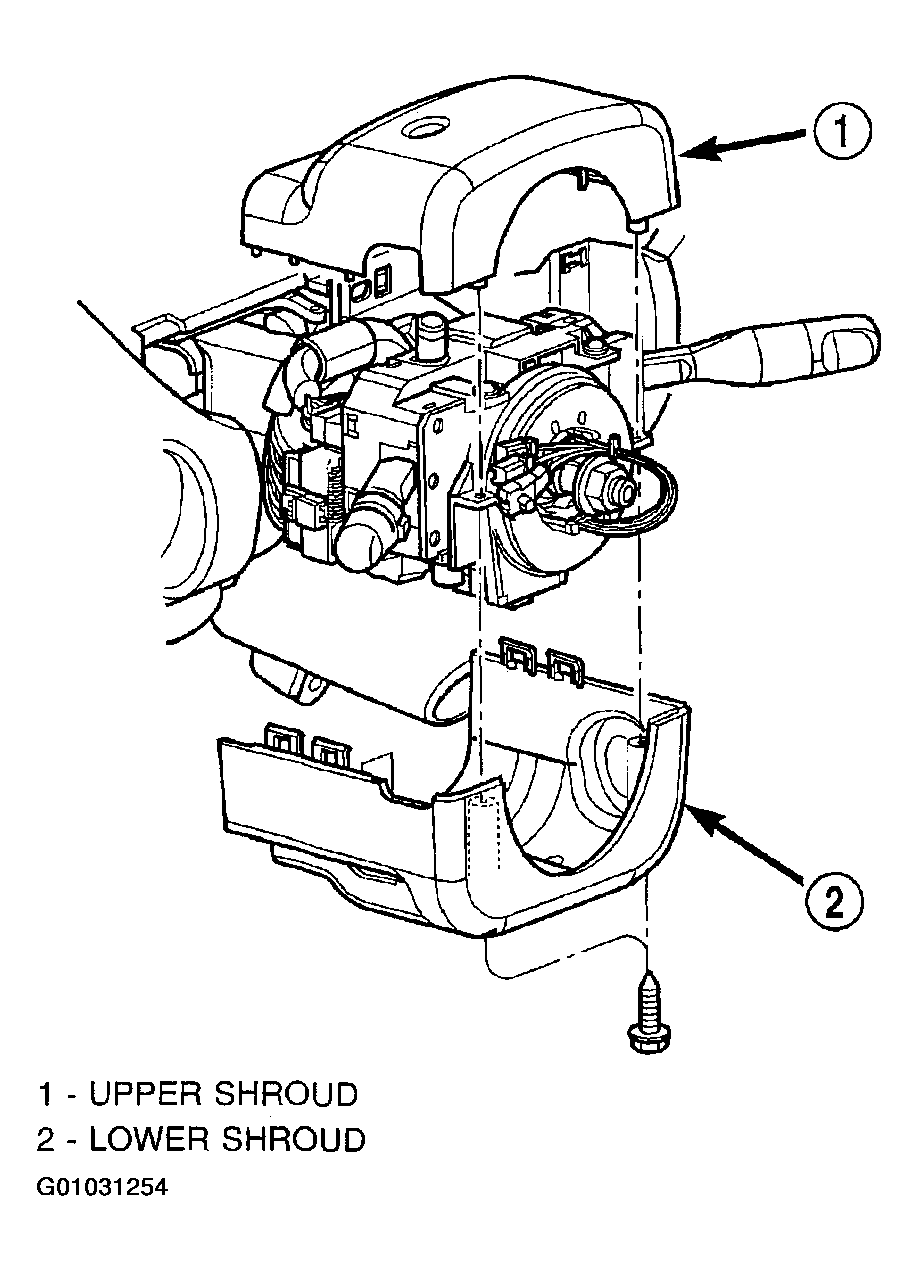 1

2

1 - UPPER SHROUD
2 - LOWER SHROUD
G01031254