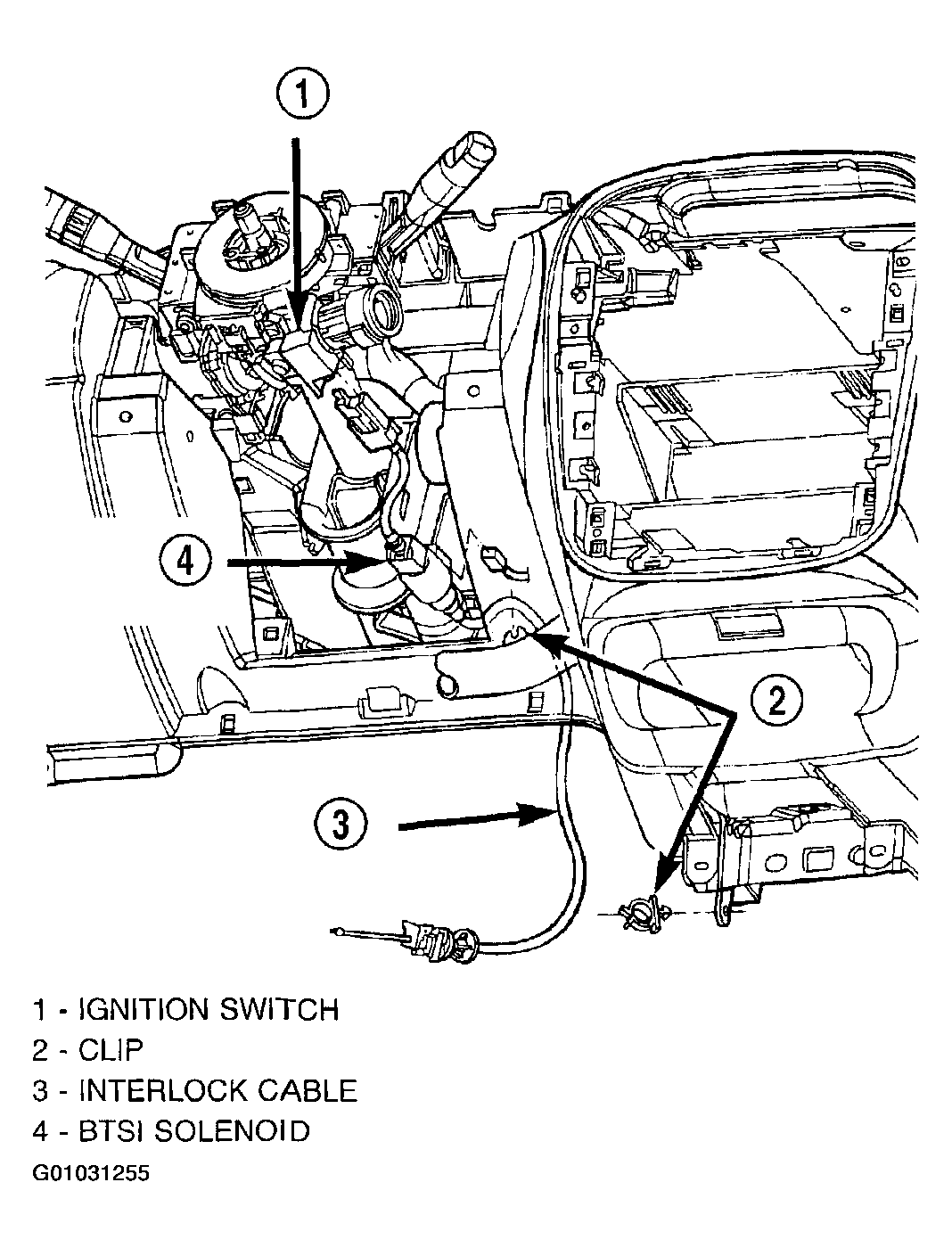 1

4

2

3

1 - IGNITION SWITCH
2 - CLIP
3 - INTERLOCK CABLE
4 - BTSI SOLENOID

G01031255