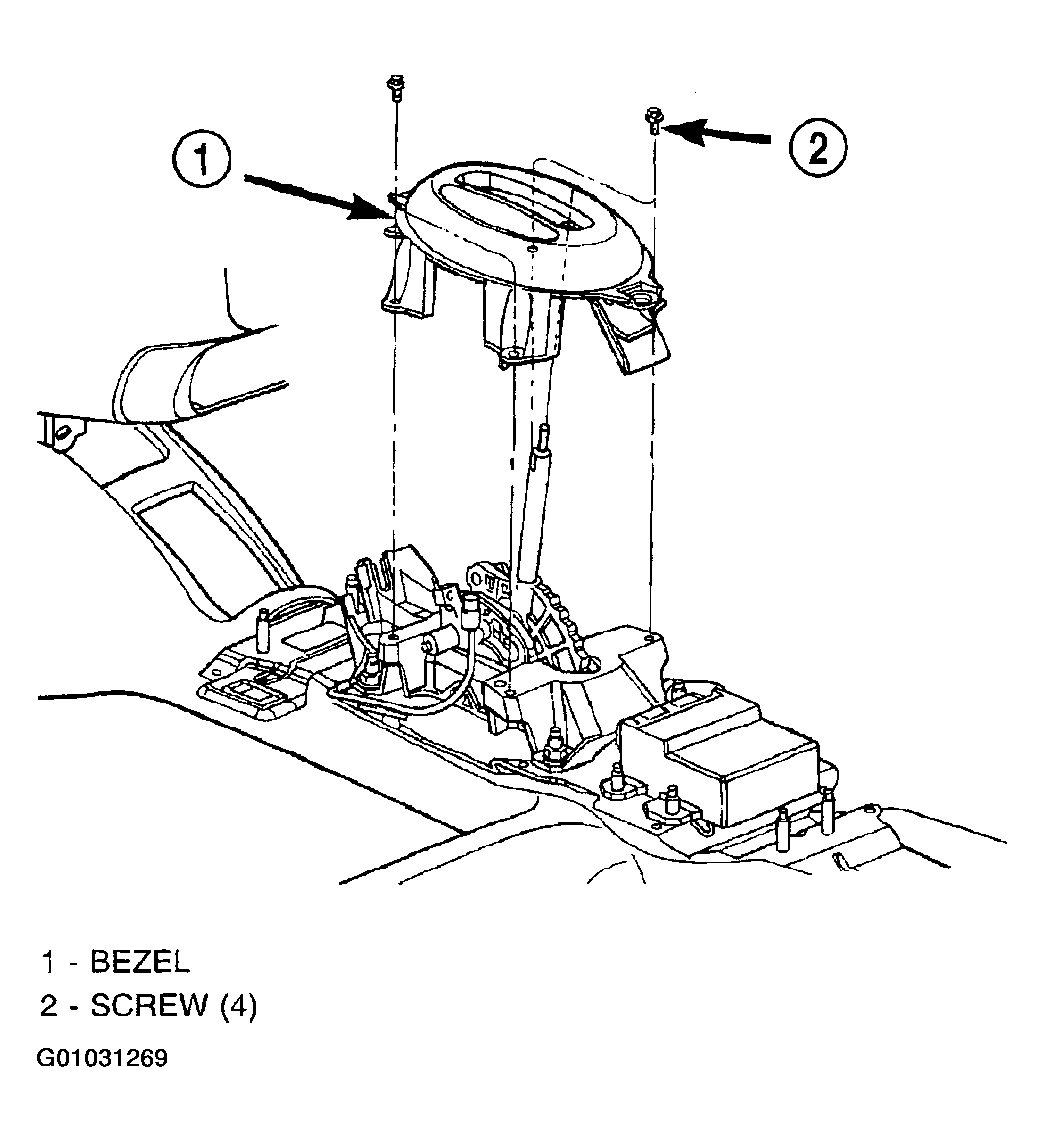 1

2

1 - BEZEL
2 - SCREW (4)

G01031269