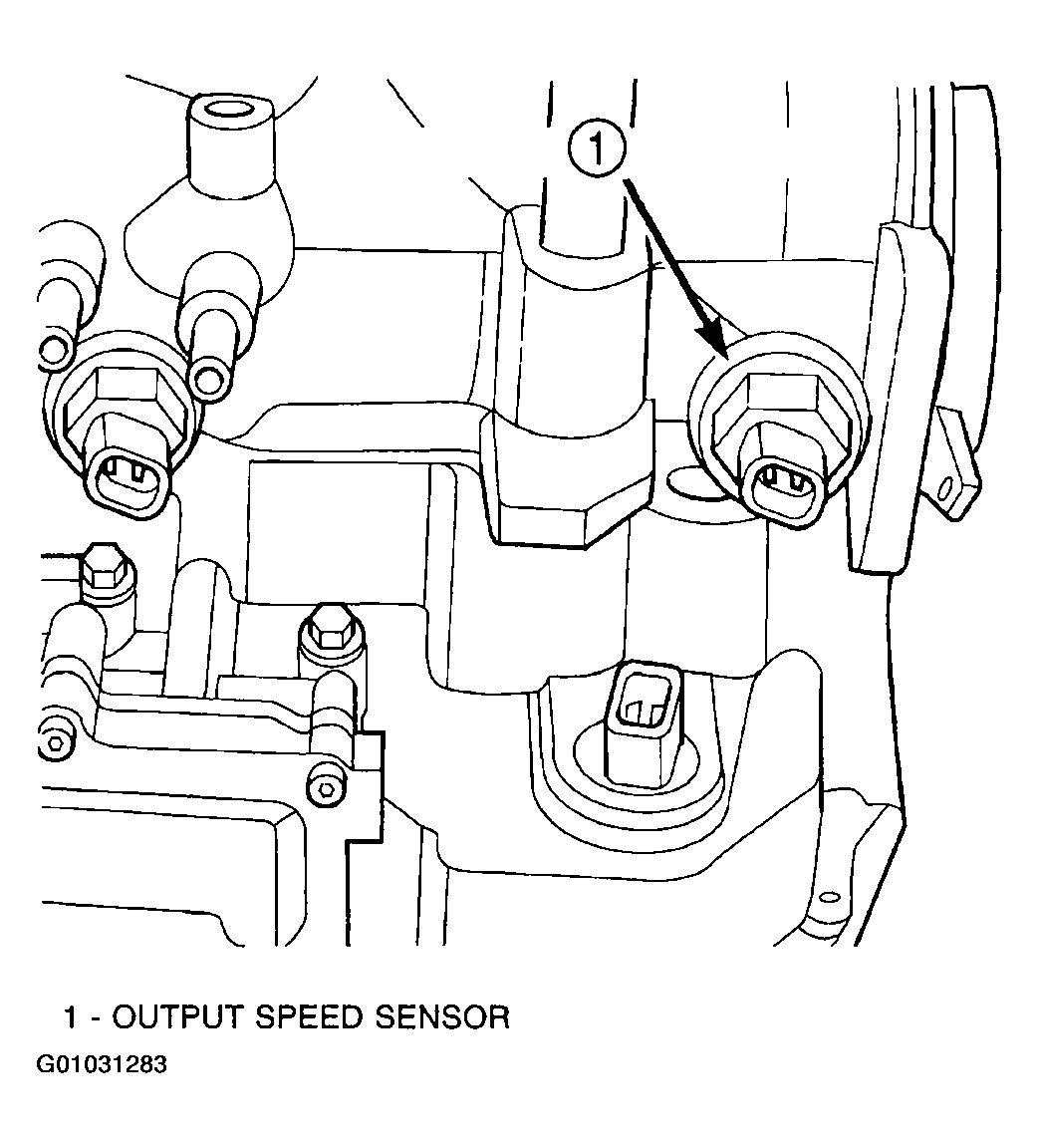 1

1 - OUTPUT SPEED SENSOR

G01031283