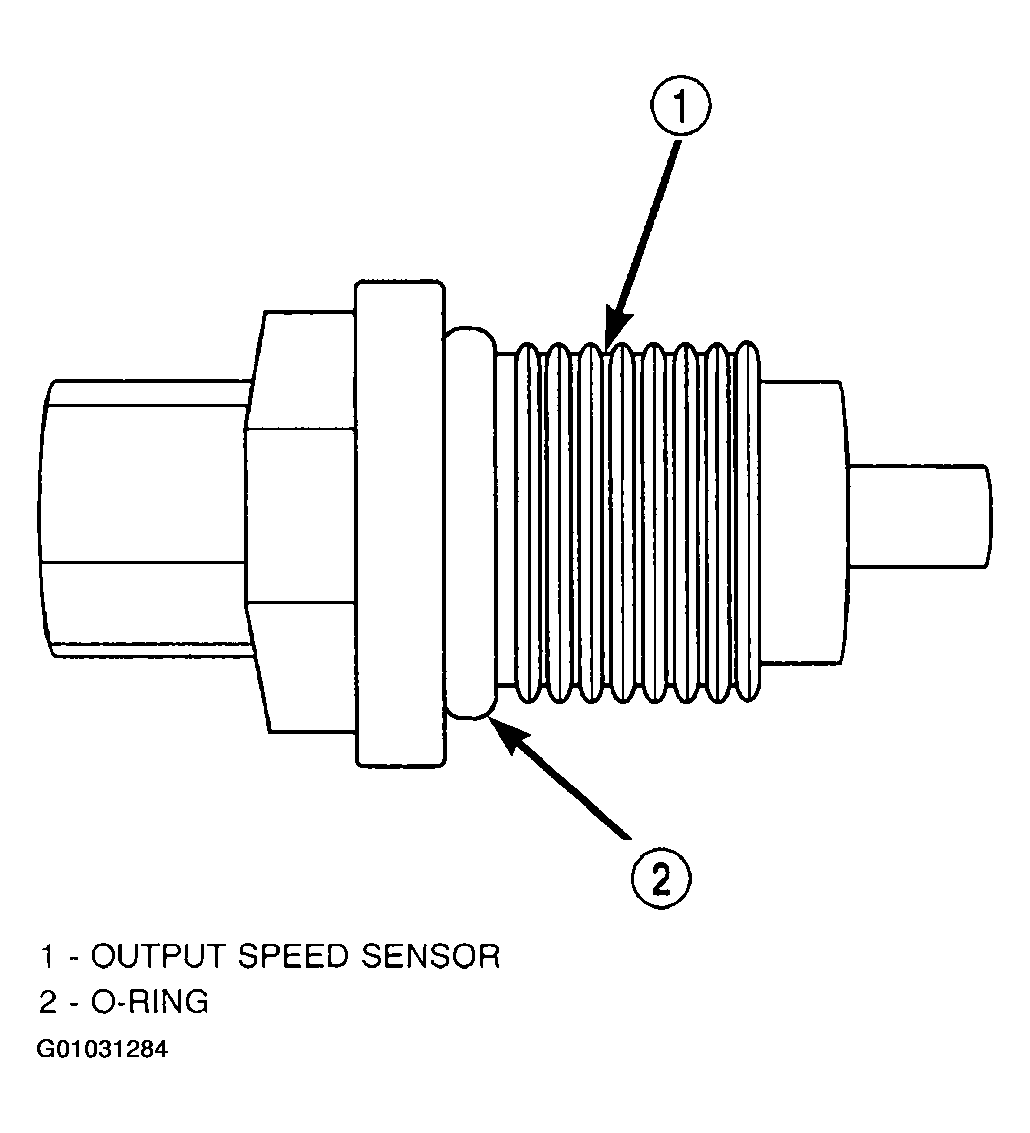 1

2

1 - OUTPUT SPEED SENSOR
2 - O-RING
G01031284