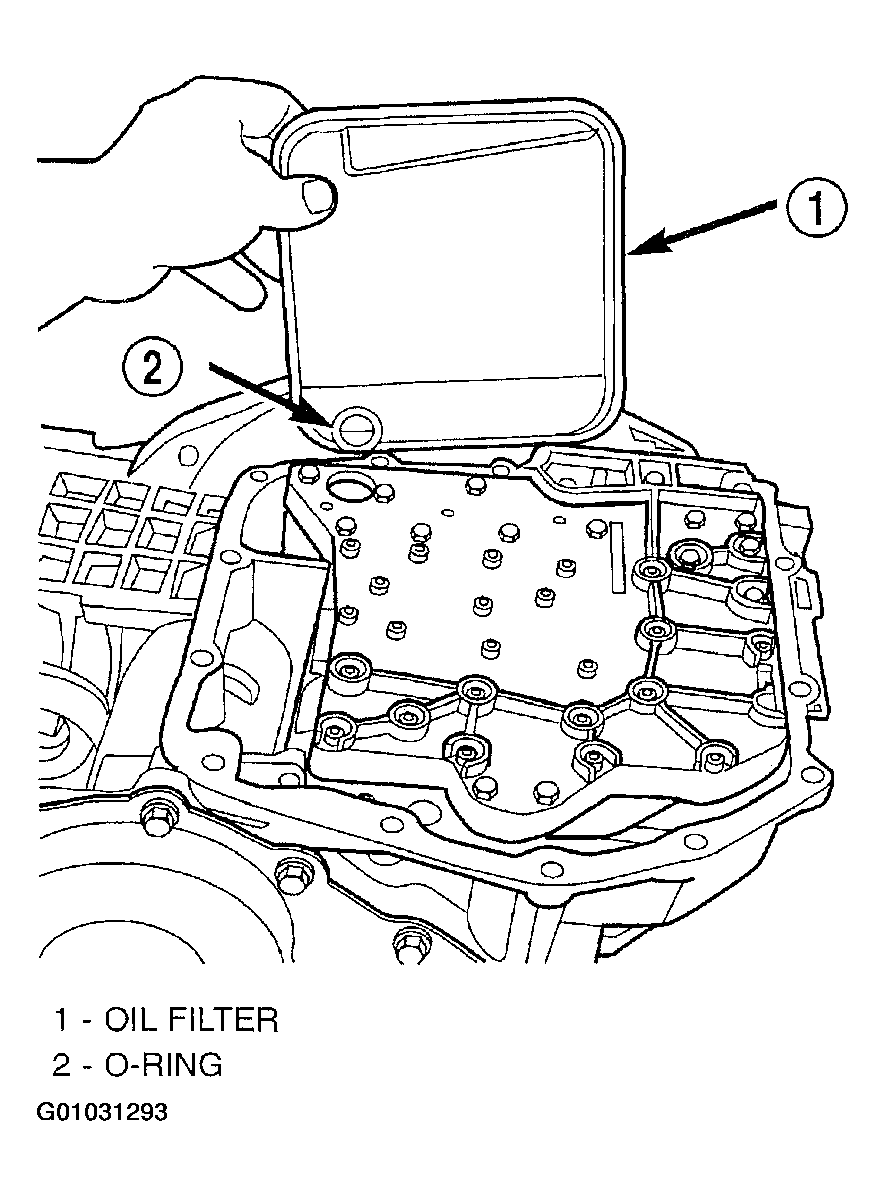 1

2

1 - OIL FILTER
2 - O-RING
G01031293