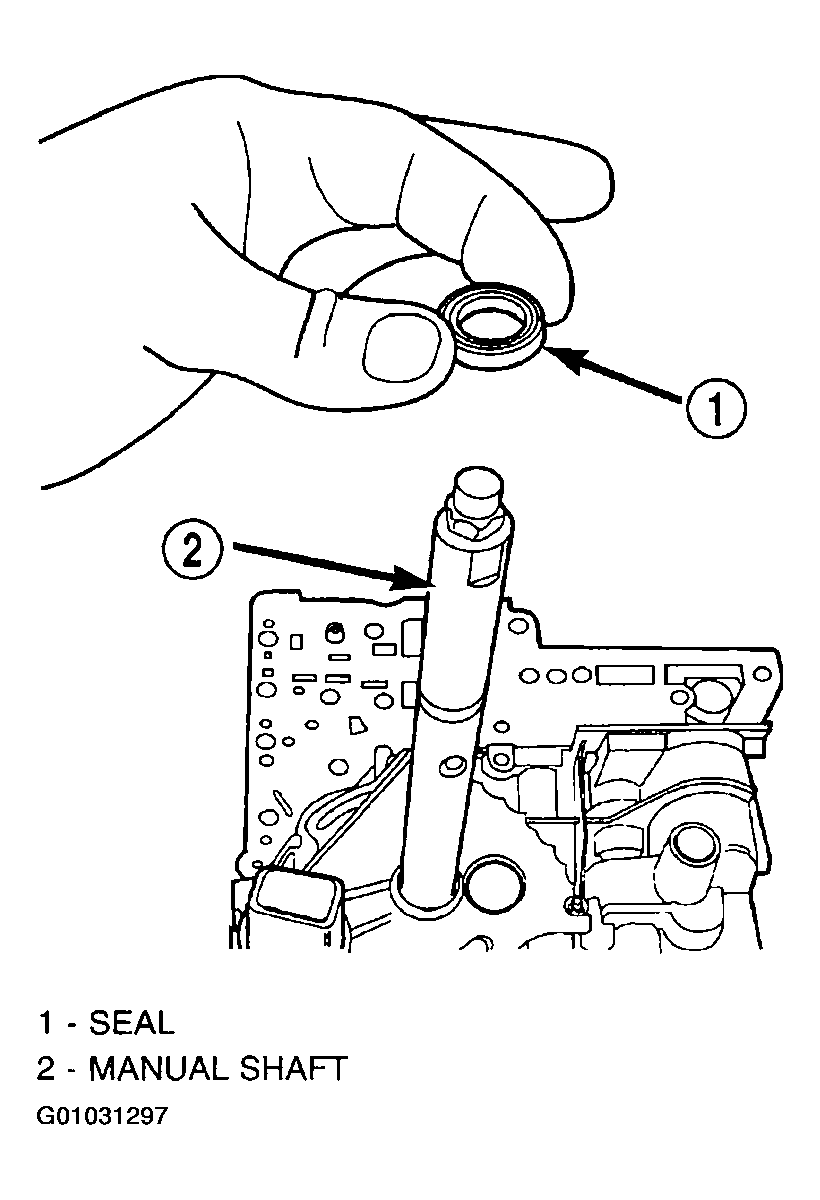 1

2

1 - SEAL
2 - MANUAL SHAFT
G01031297