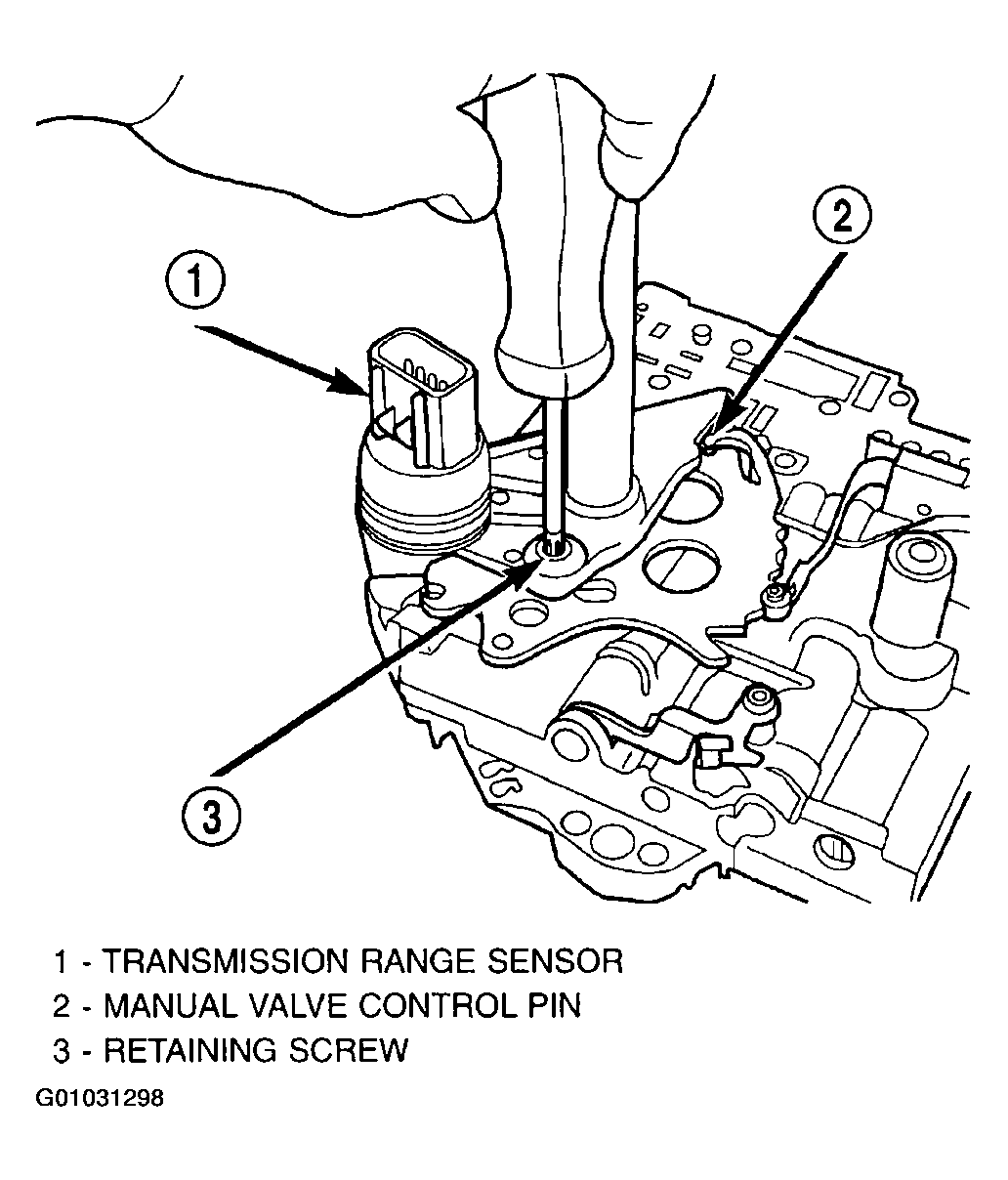 1

2

3

1 - TRANSMISSION RANGE SENSOR
2 - MANUAL VALVE CONTROL PIN
3 - RETAINING SCREW

G01031298