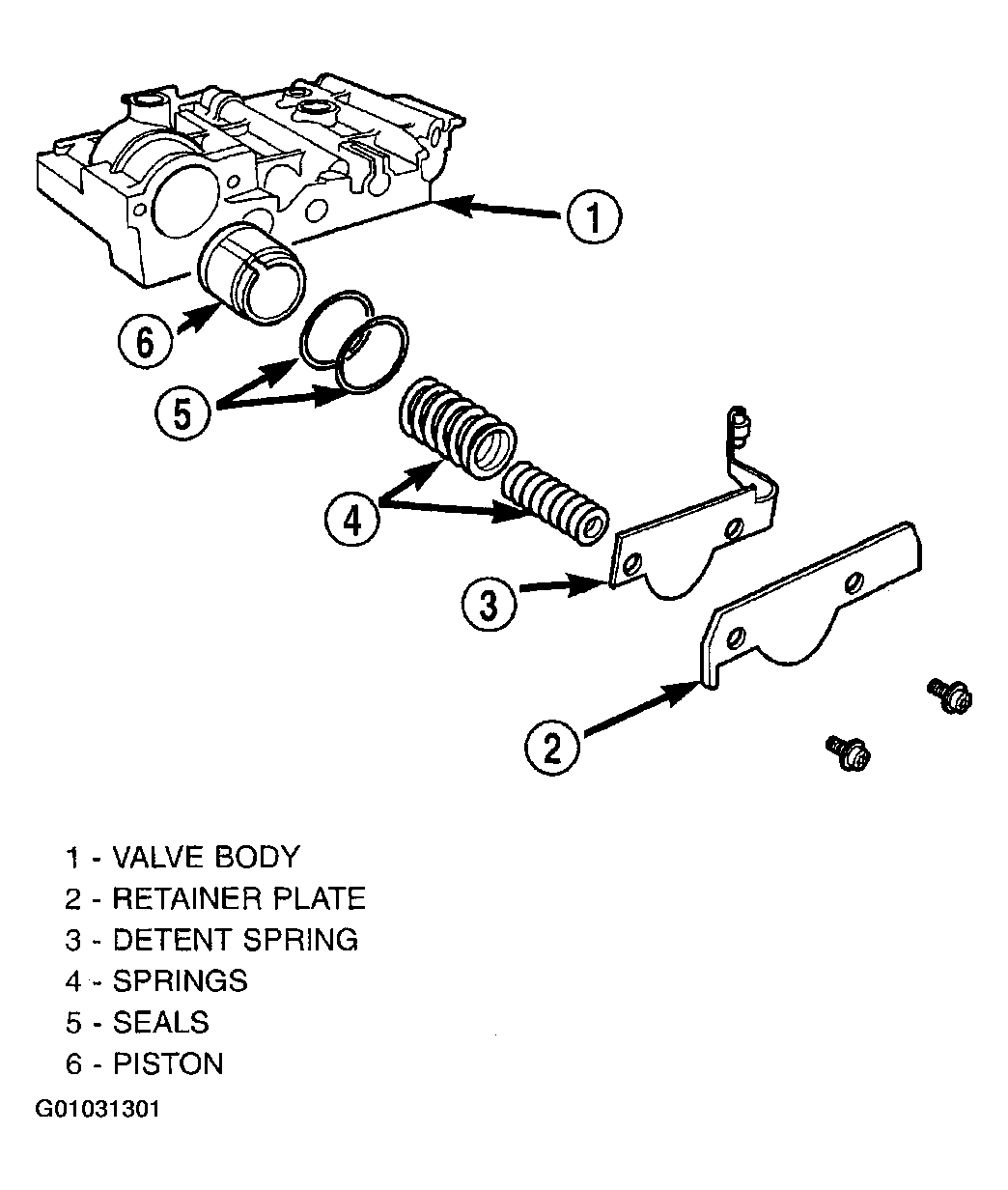 1
6
5
4
3
2

1 - VALVE BODY
2 - RETAINER PLATE
3 - DETENT SPRING
4 - SPRINGS
5 - SEALS
6 - PISTON

G01031301