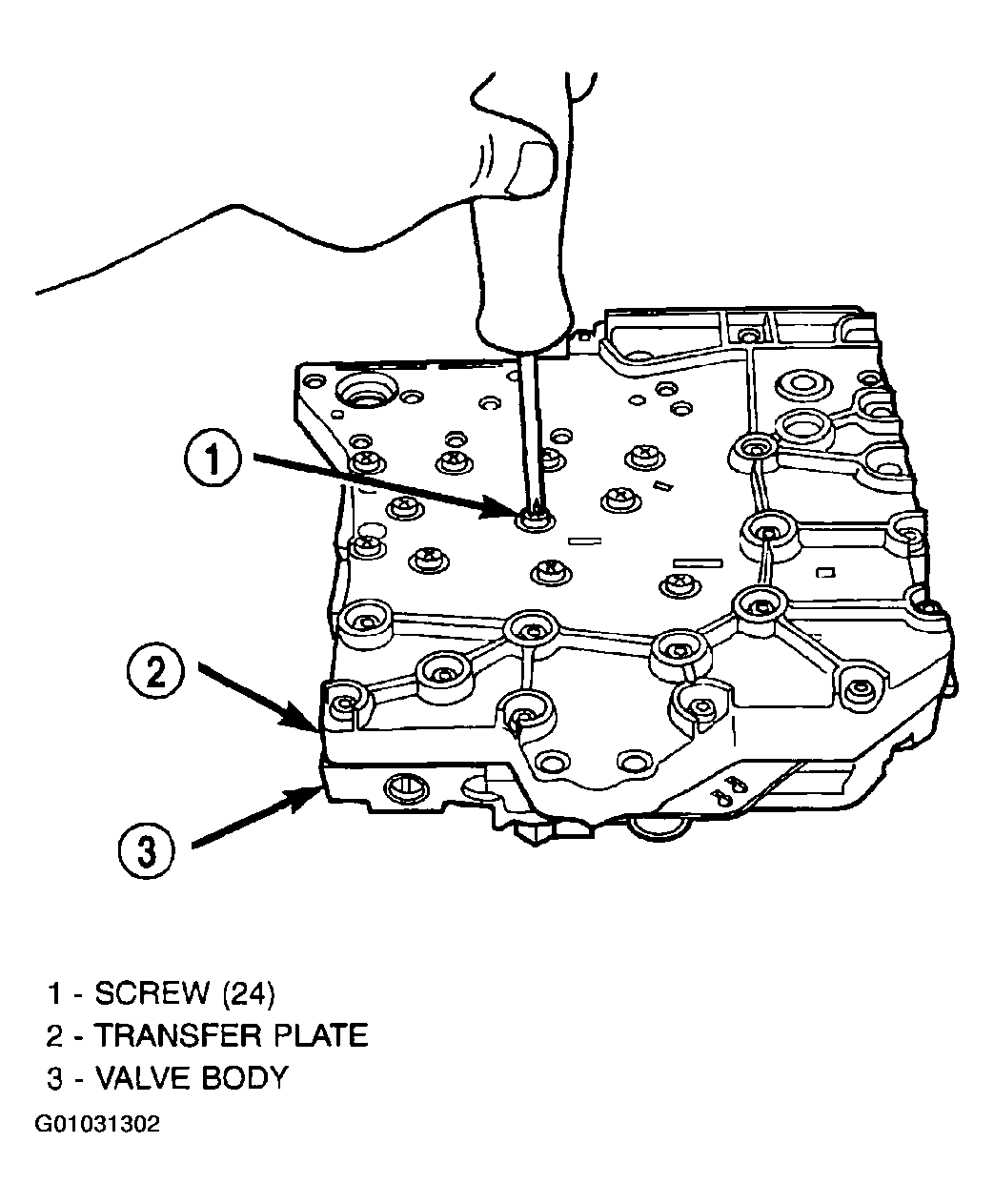 1

2

3

1 - SCREW (24)
2 - TRANSFER PLATE
3 - VALVE BODY

G01031302