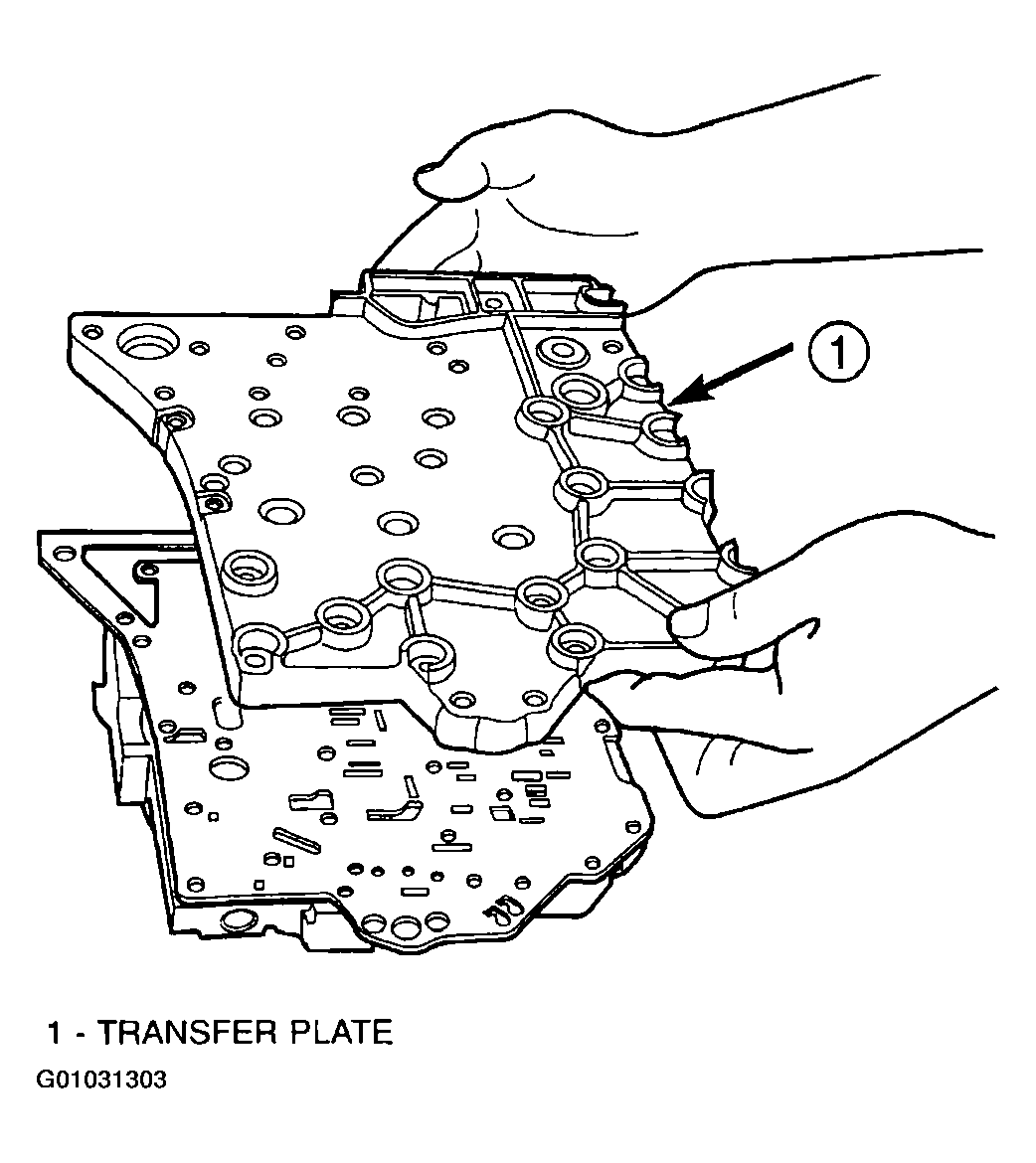 1

1 - TRANSFER PLATE

G01031303