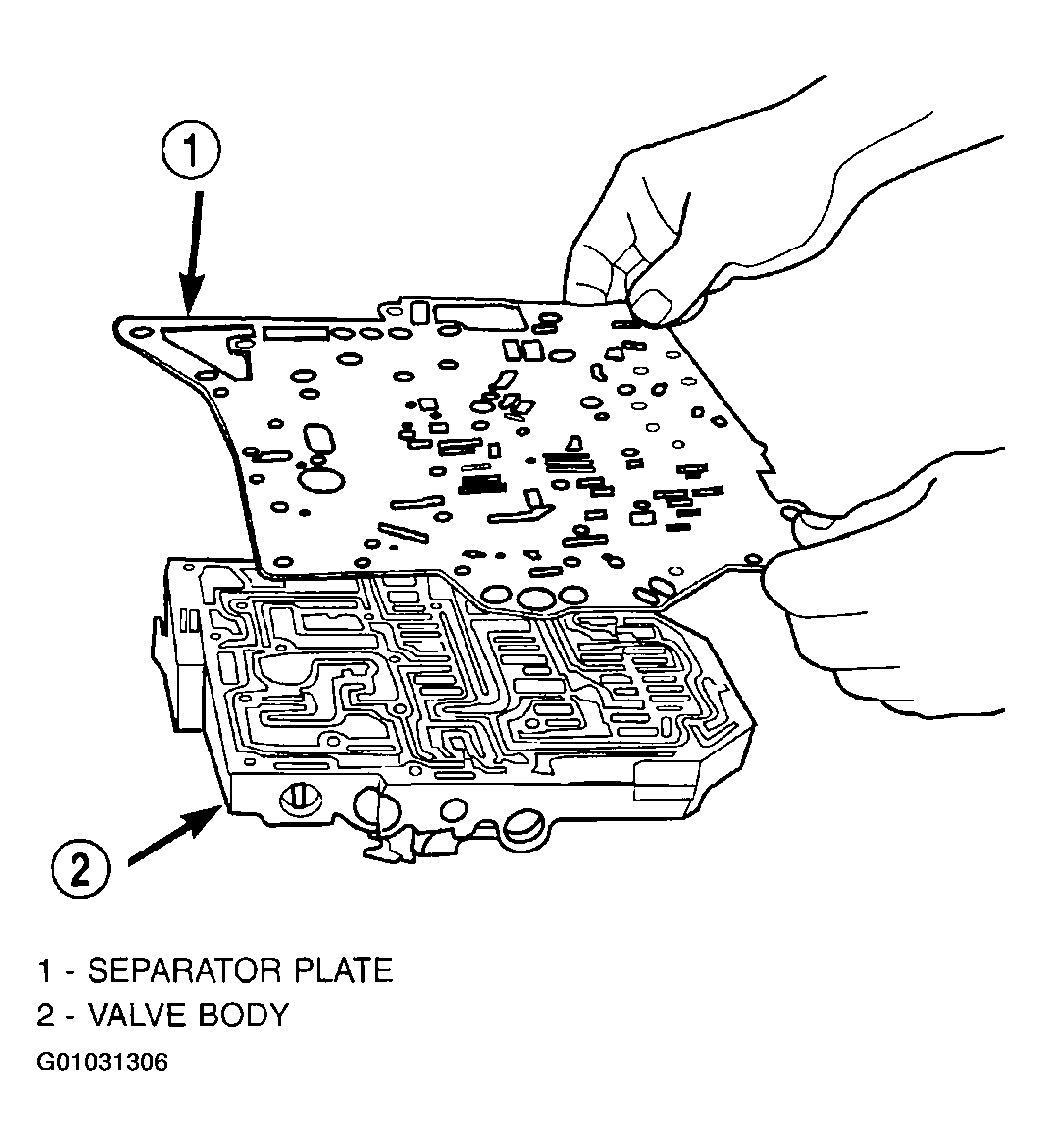 1

2

1 - SEPARATOR PLATE
2 - VALVE BODY
G01031306