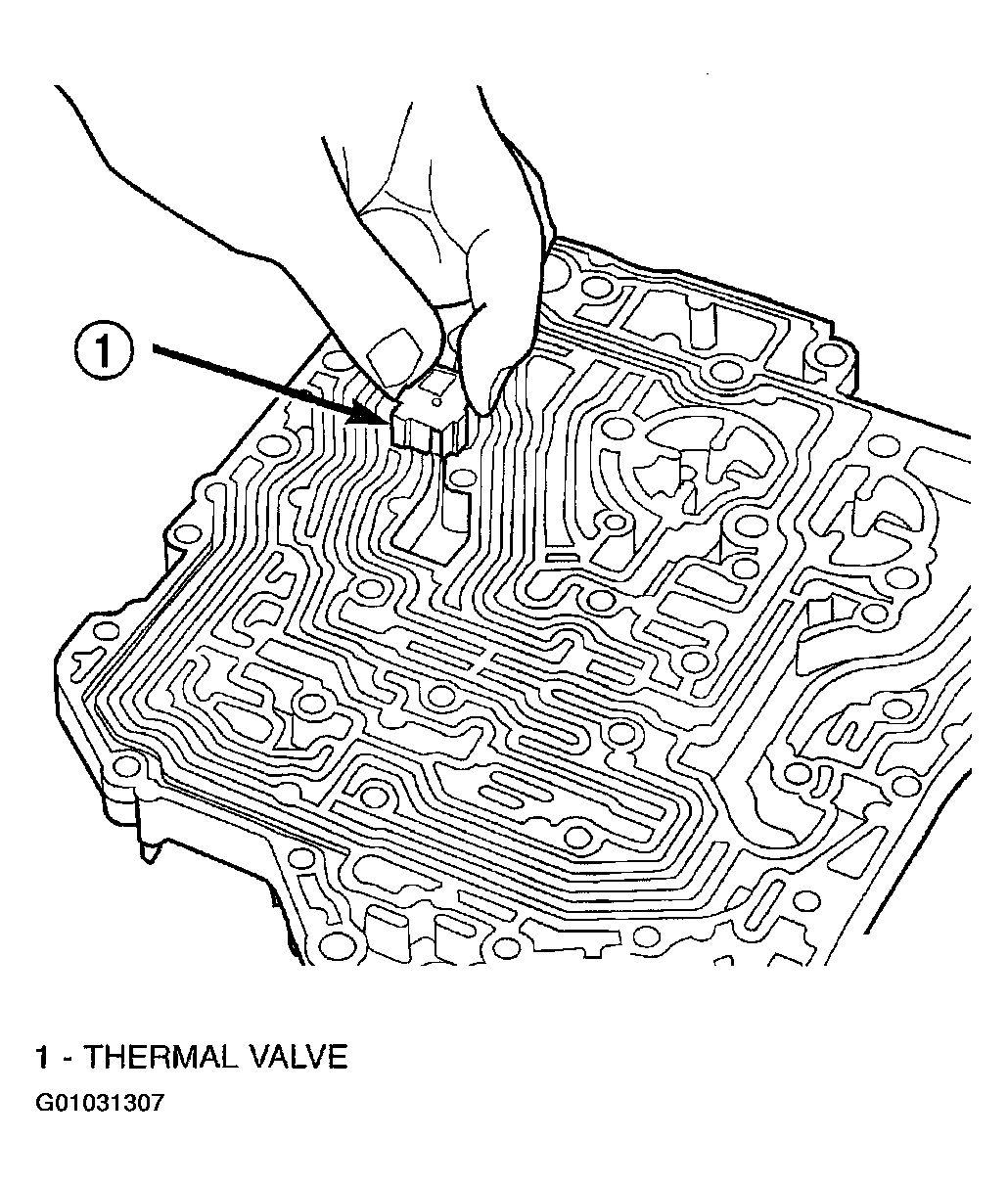 1

1 - THERMAL VALVE

G01031307