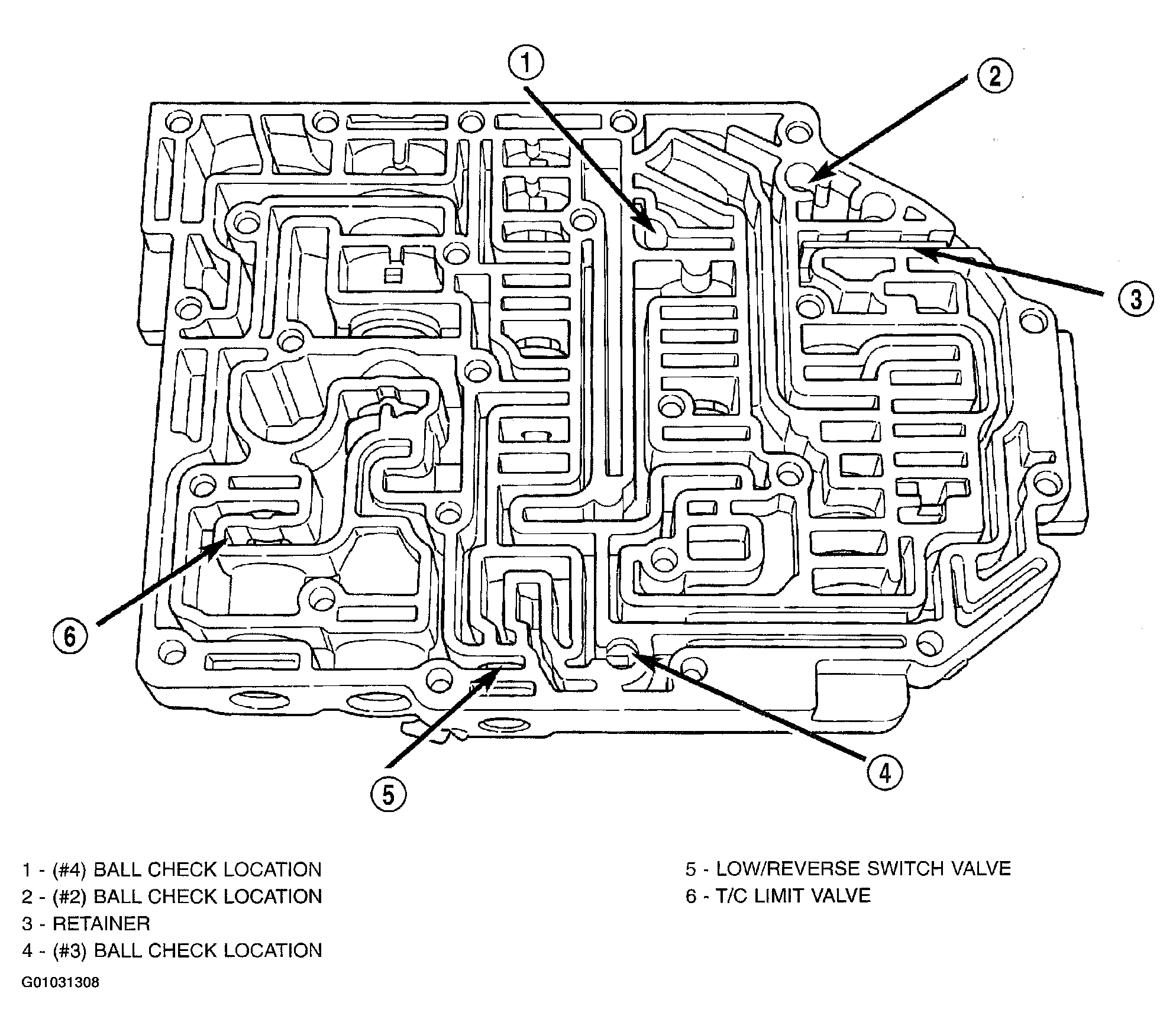 1

2

3

6

5

4

1 - (#4) BALL CHECK LOCATION
2 - (#2) BALL CHECK LOCATION
3 - RETAINER
4 - (#3) BALL CHECK LOCATION

5 - LOW/REVERSE SWITCH VALVE
6 - T/C LIMIT VALVE

G01031308