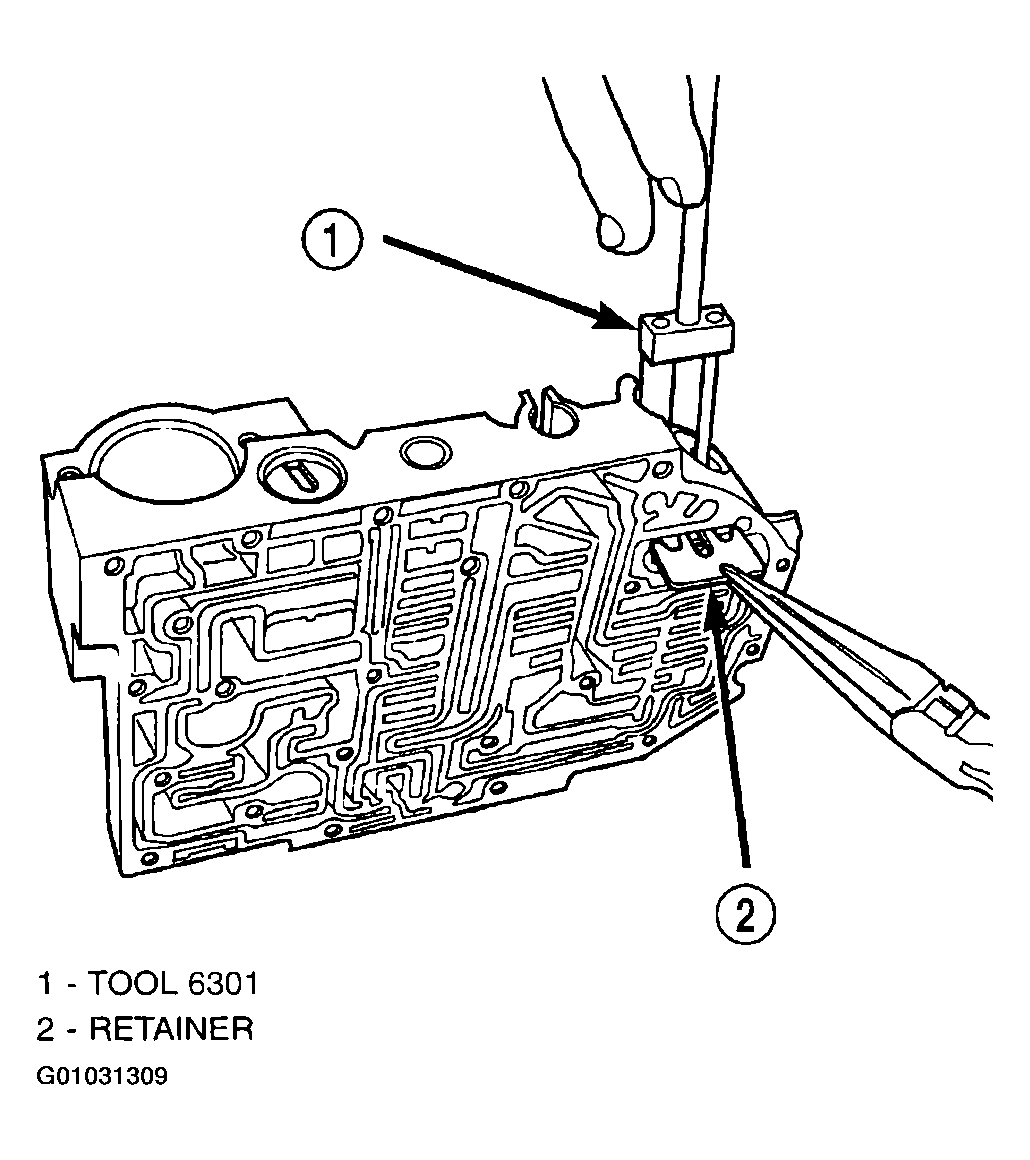 1

2

1 - TOOL 6301
2 - RETAINER
G01031309