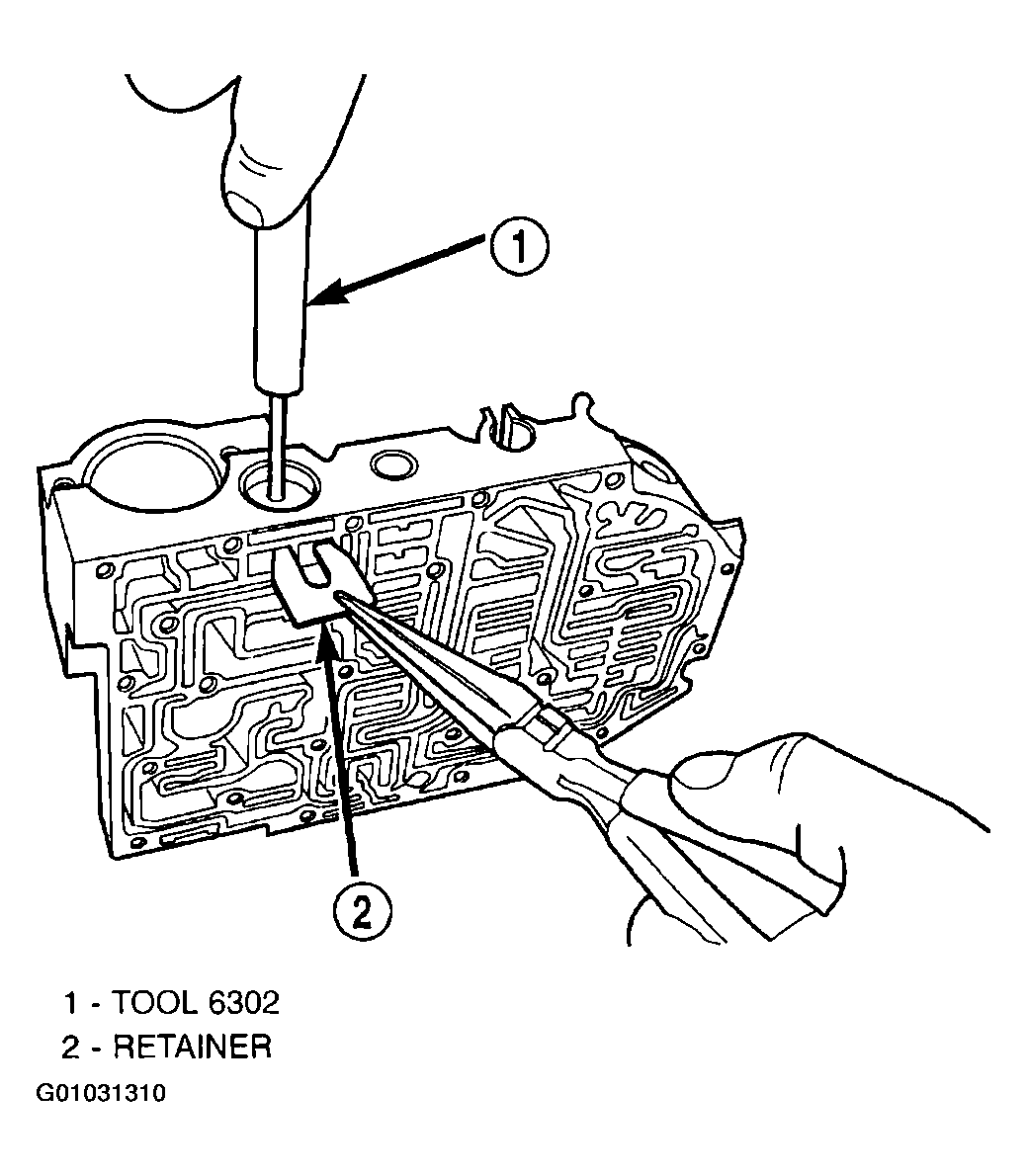 1

2

1 - TOOL 6302
2 - RETAINER

G01031310