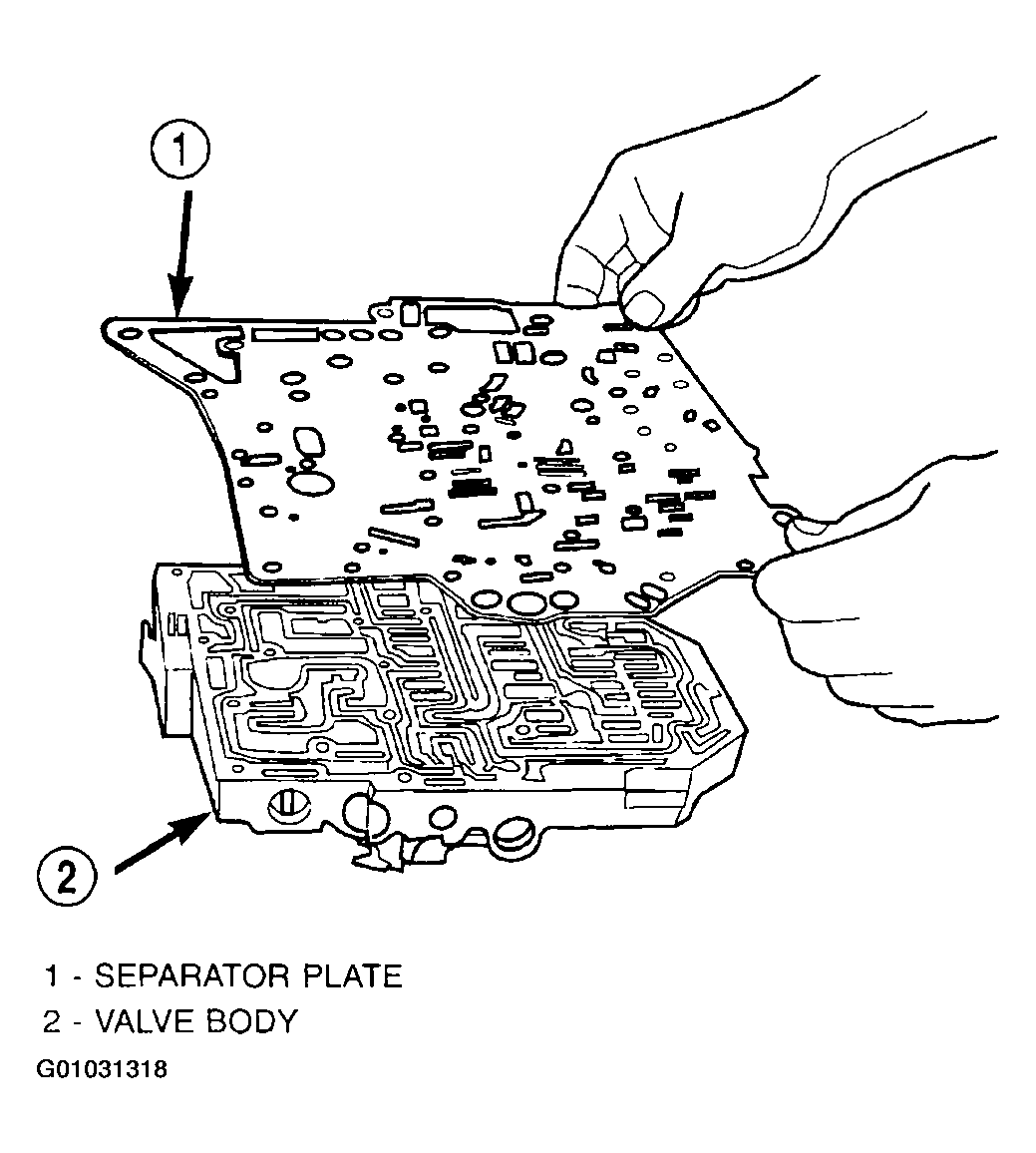 1

2

1 - SEPARATOR PLATE

2 - VALVE BODY

G01031318